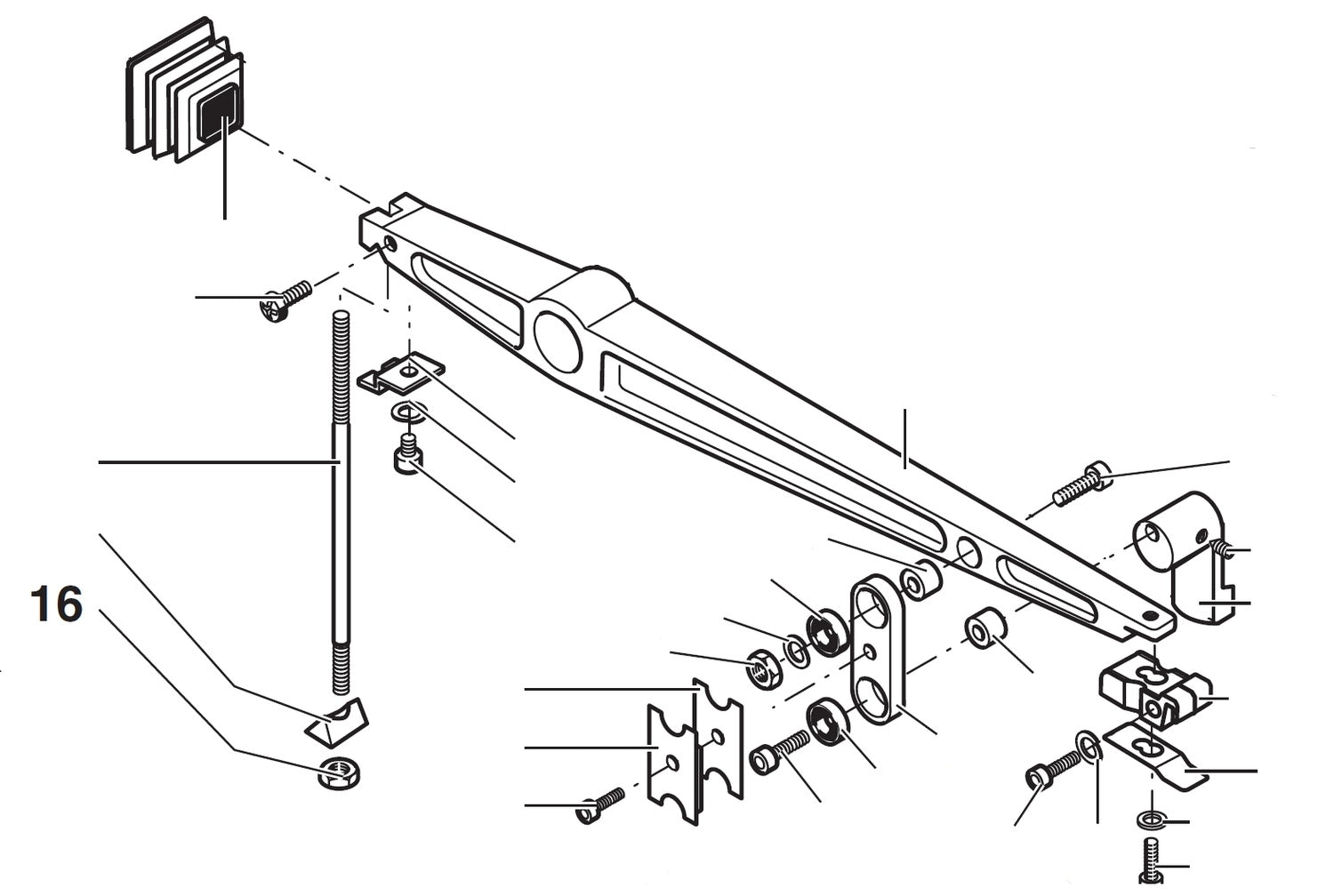 16