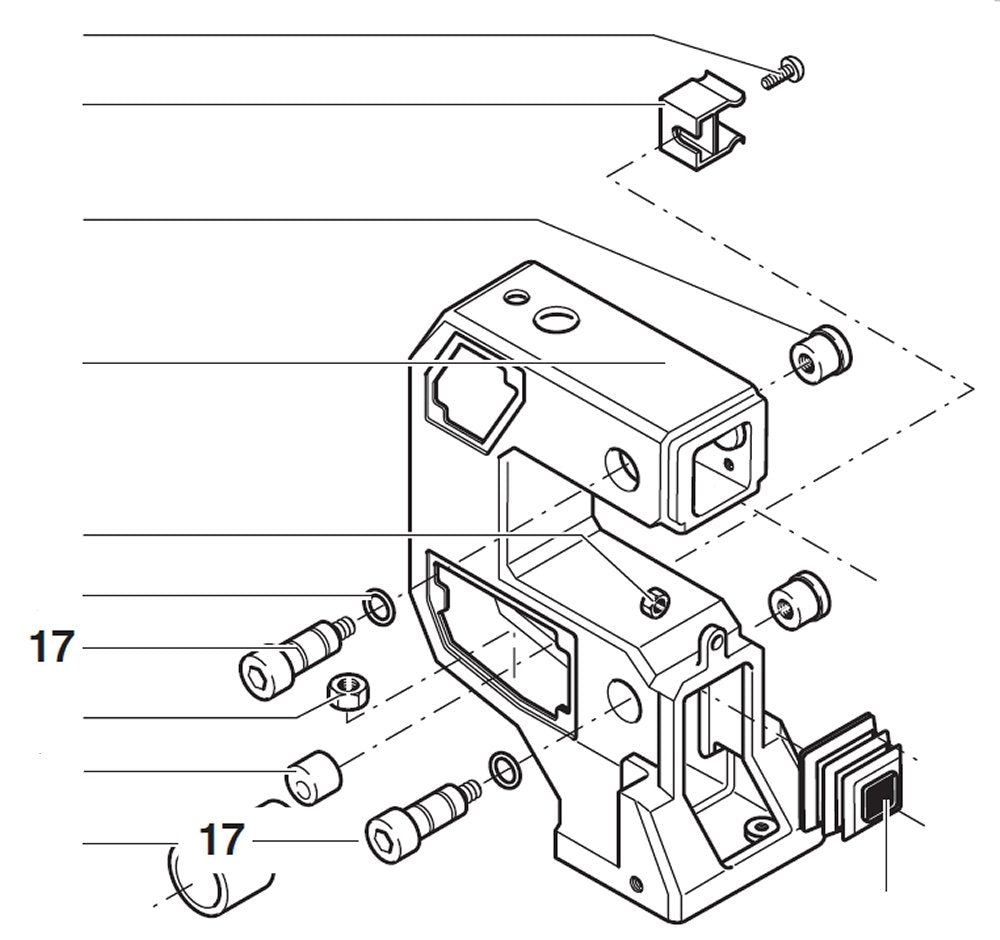 17

17