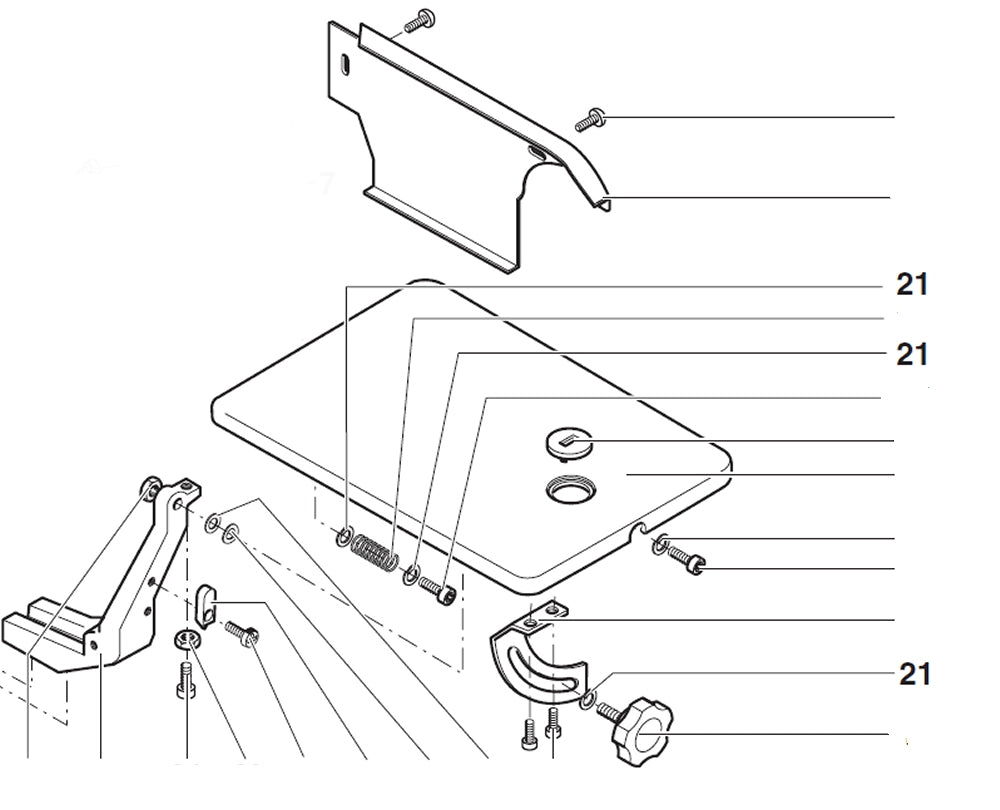 21

21

21