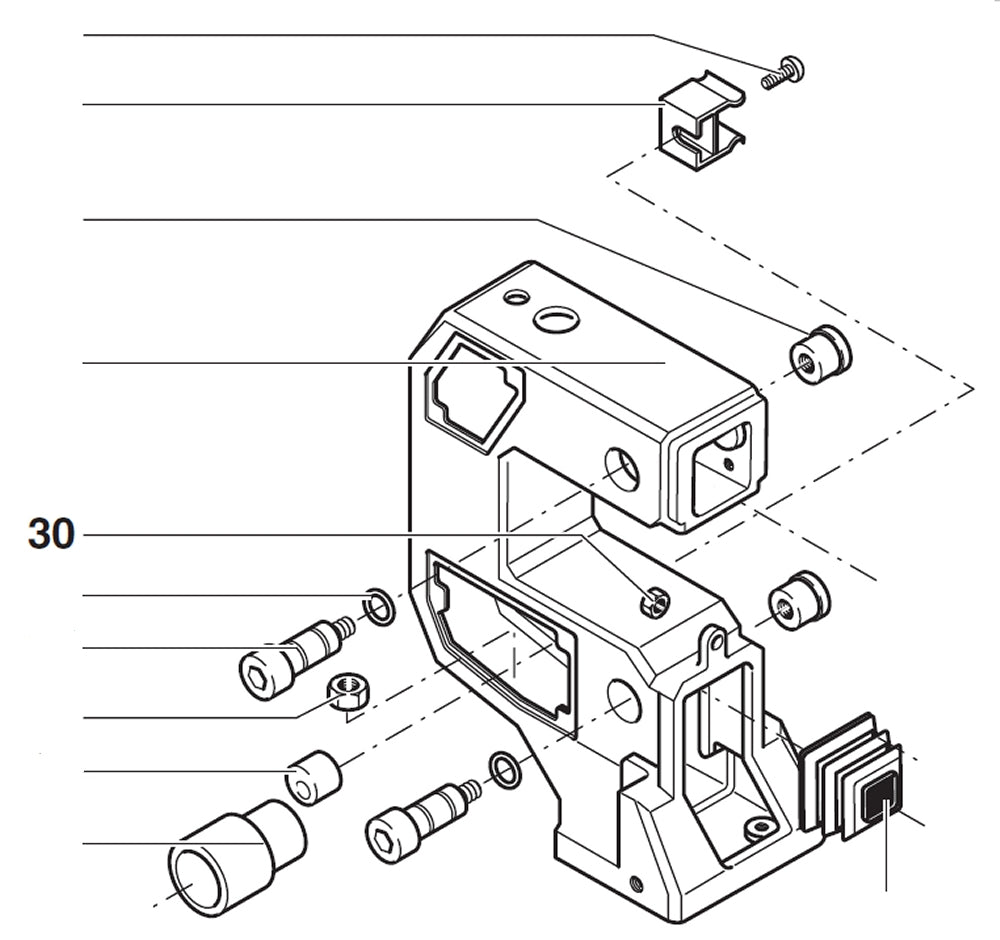 30