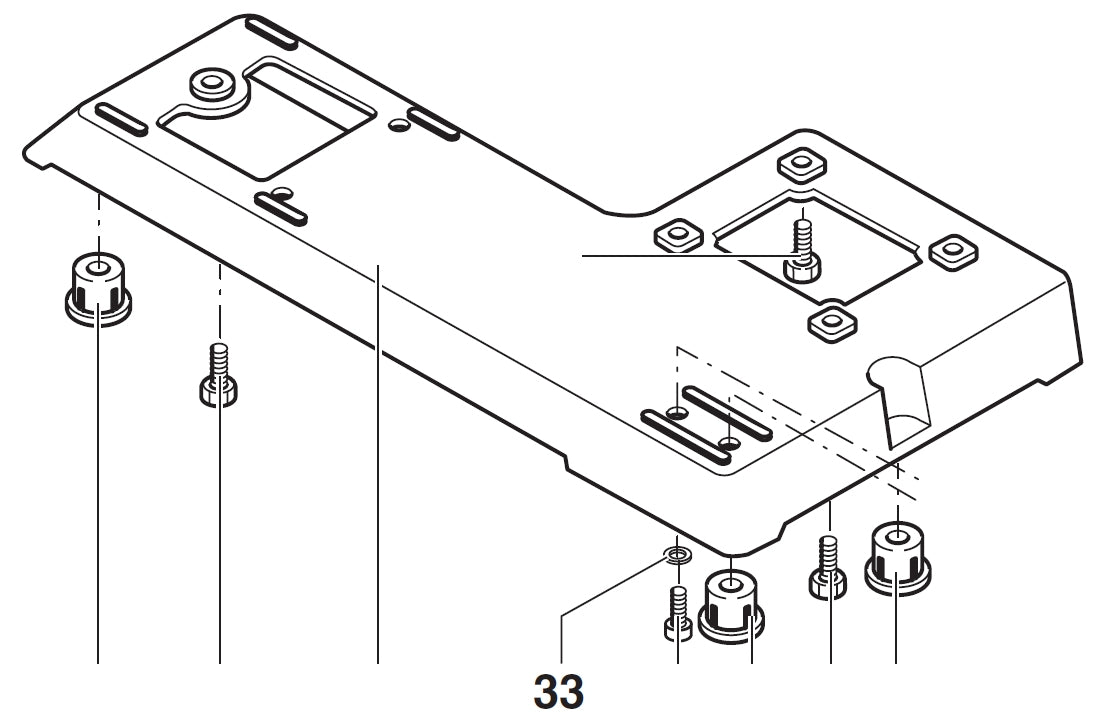 33