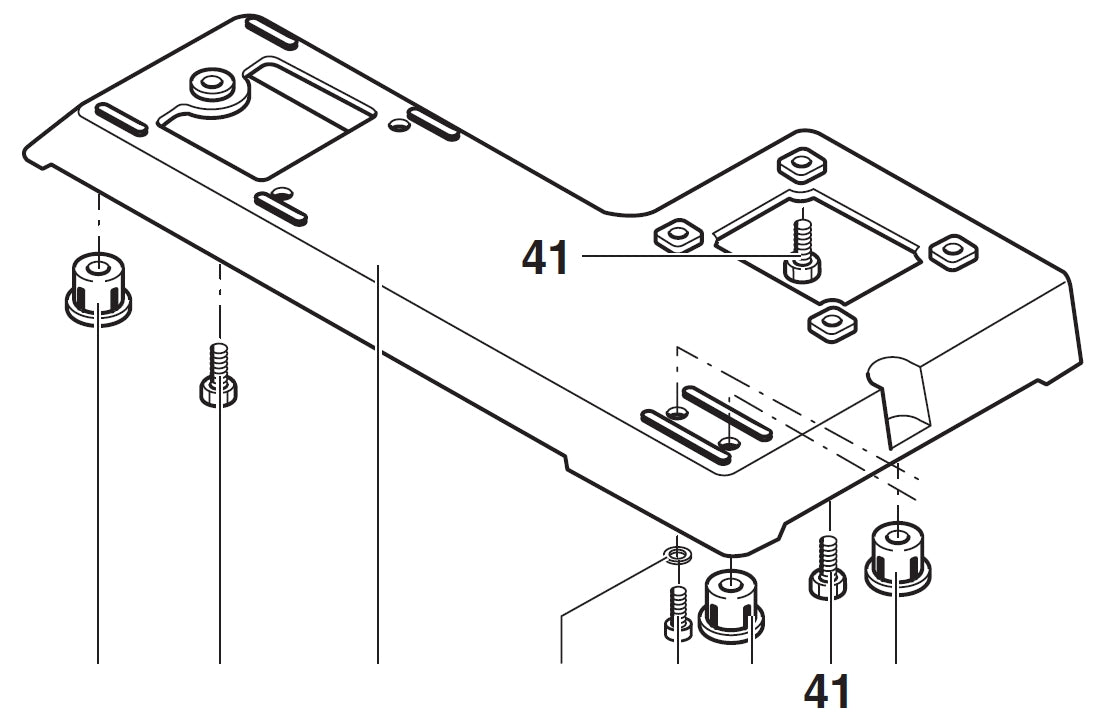 41

41