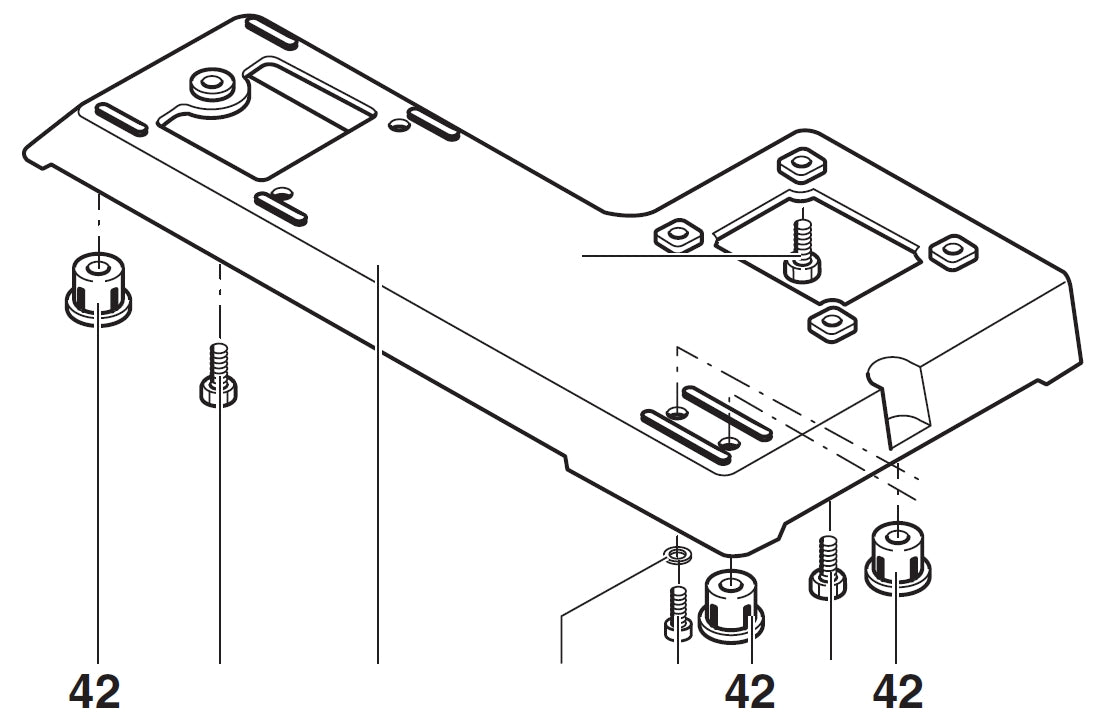 42
42
42