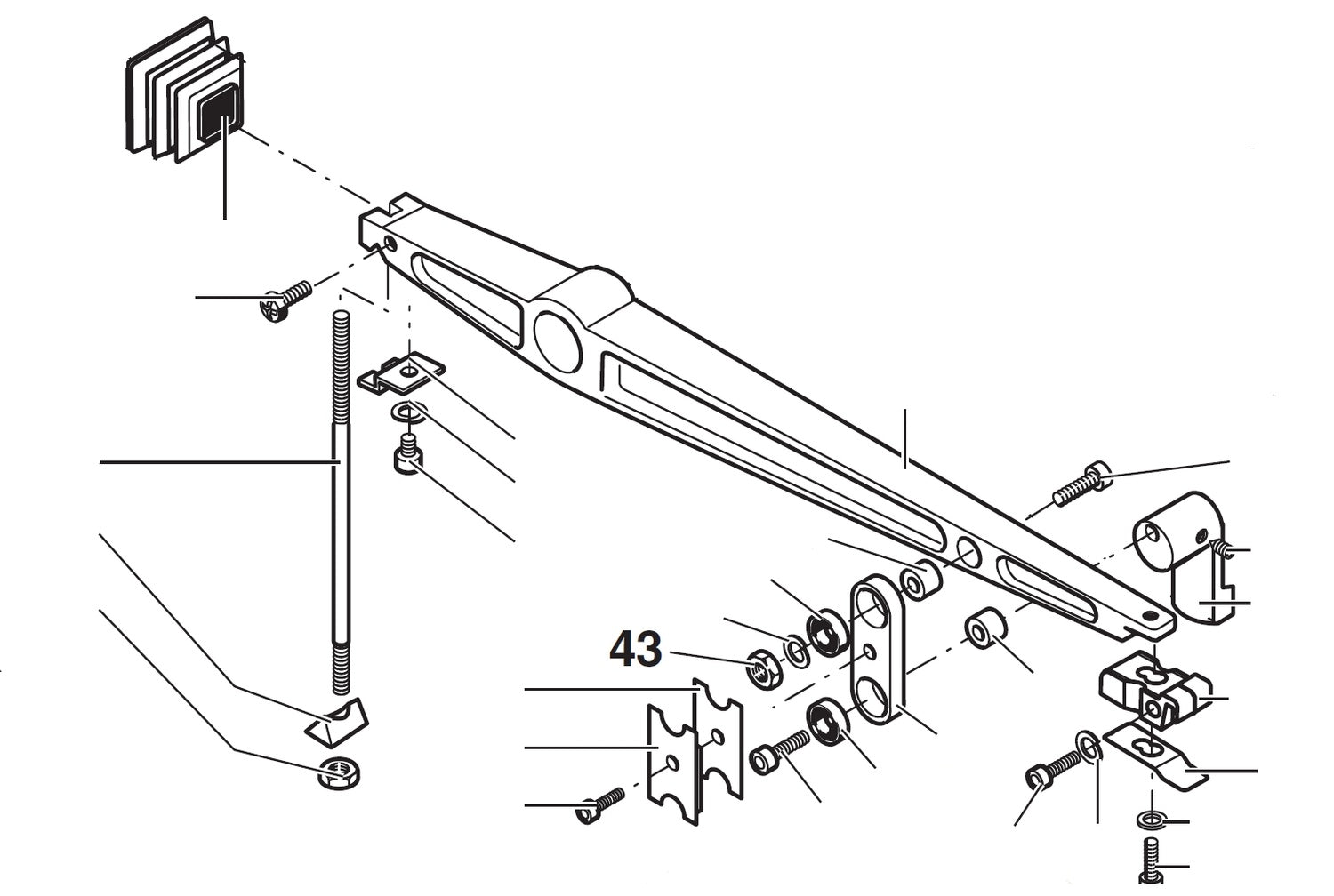 43