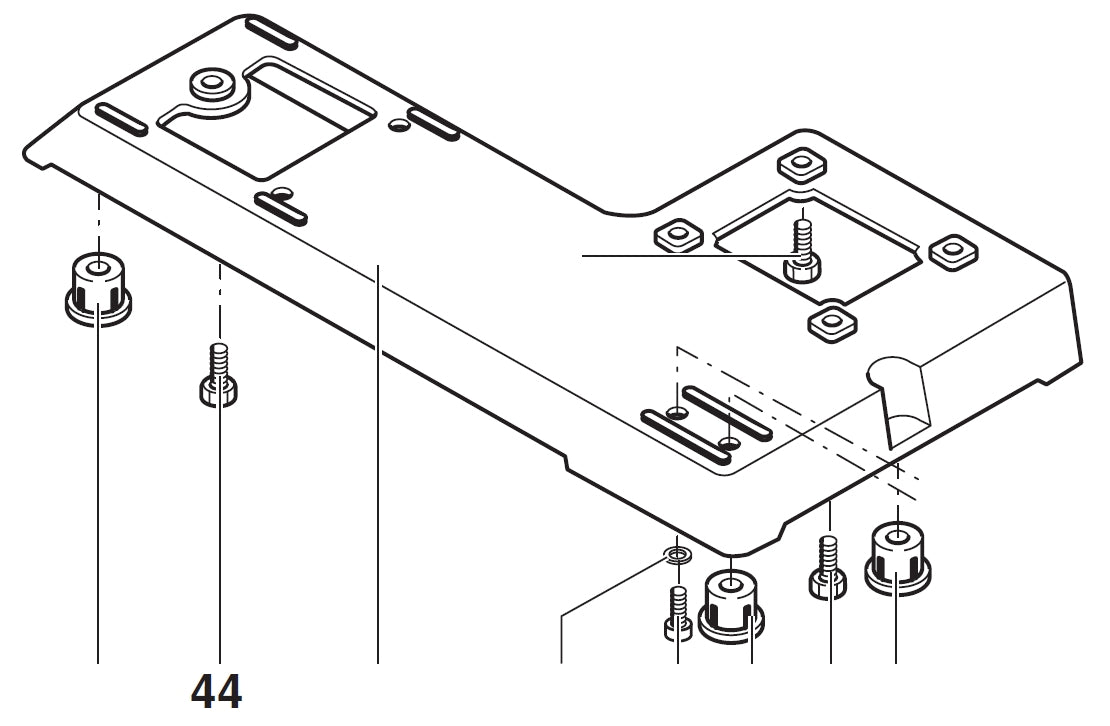 44