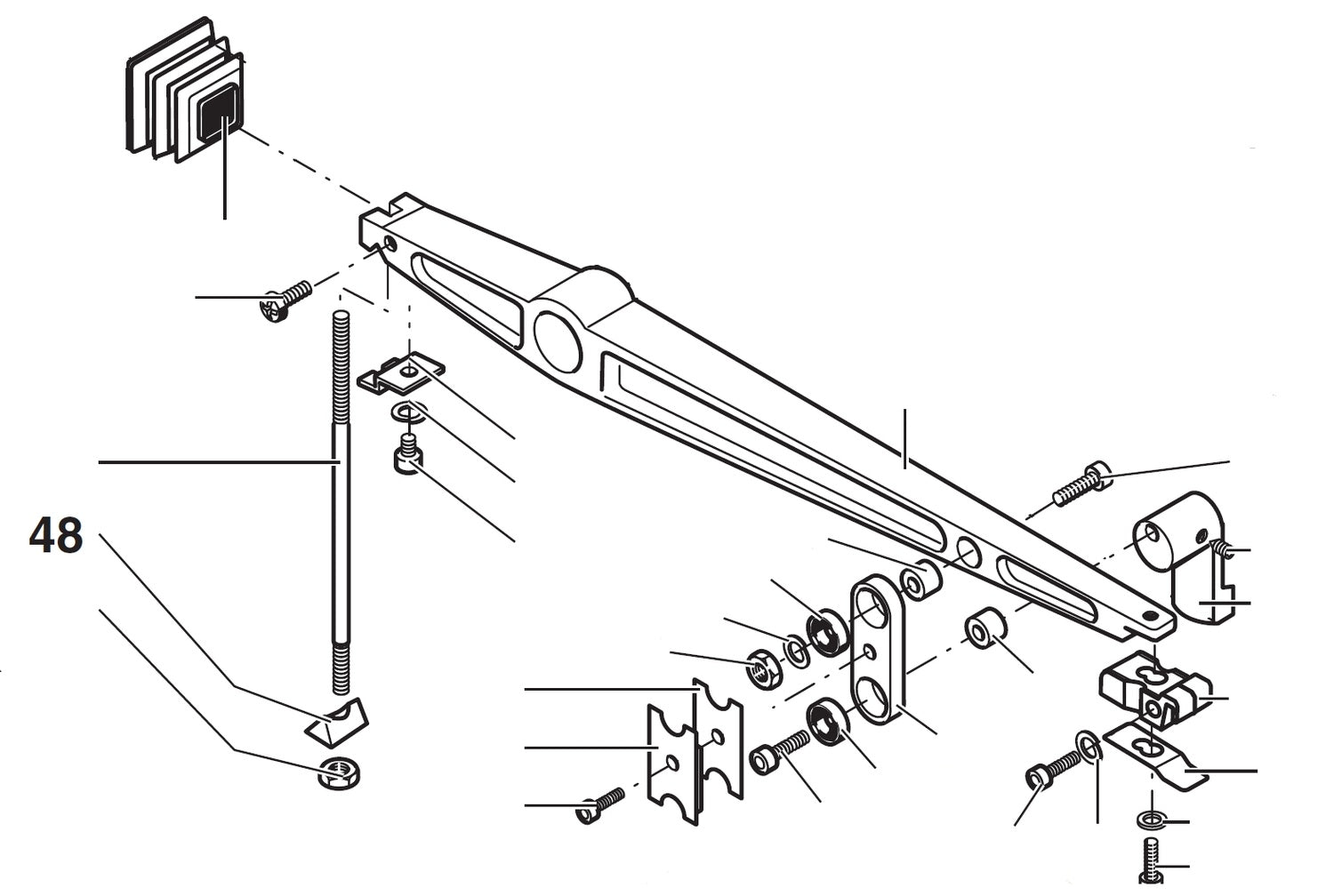 48