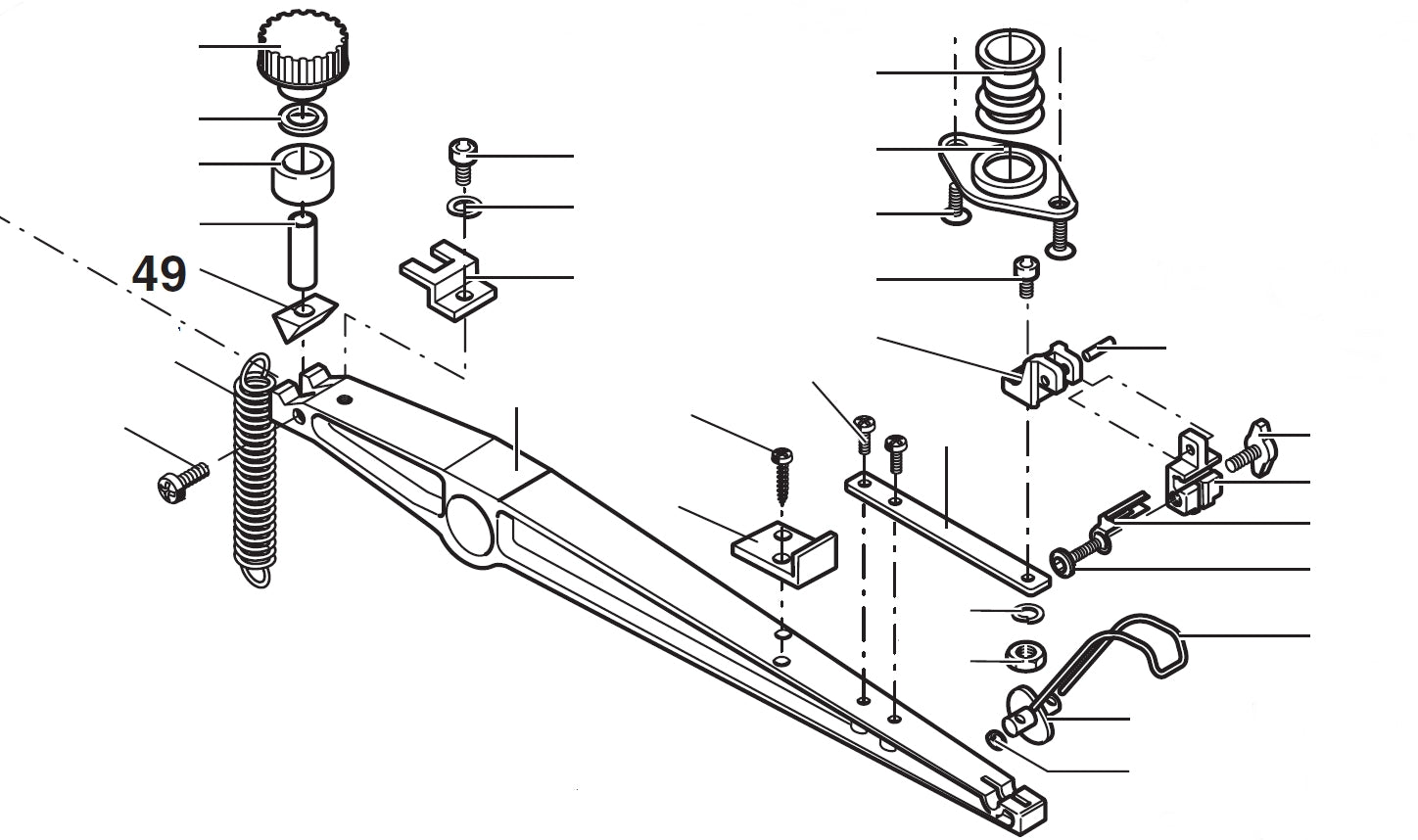 49