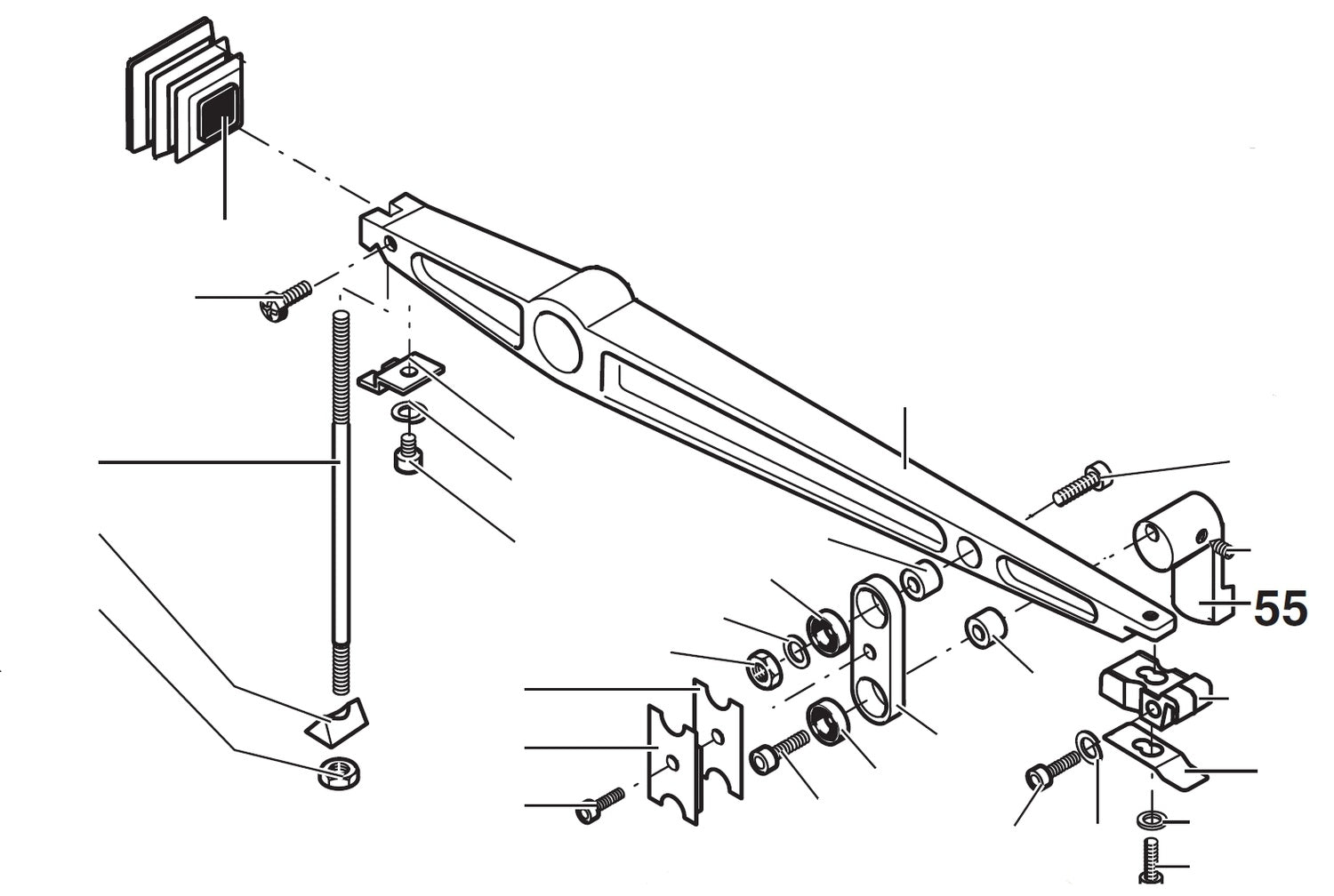 55