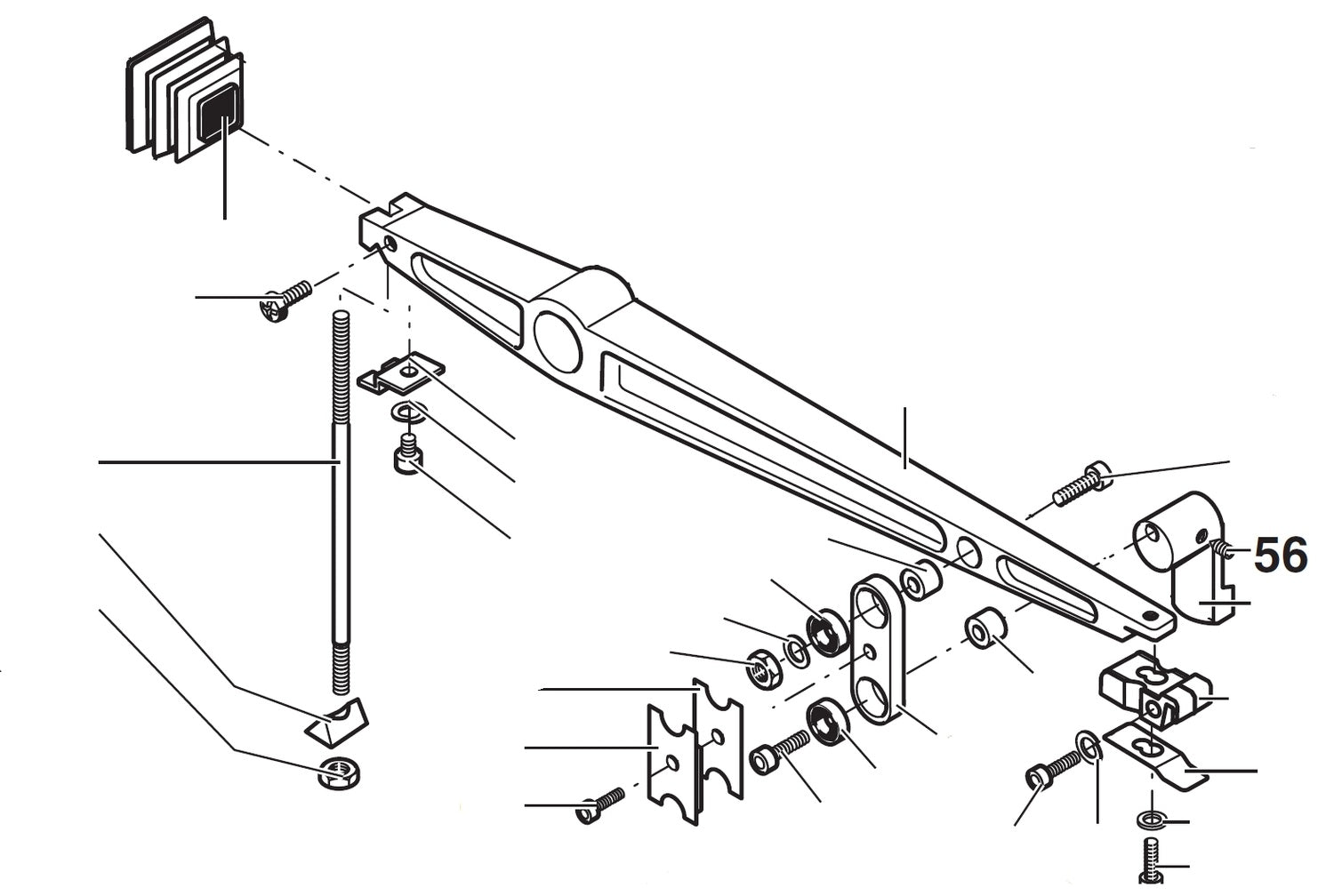 56