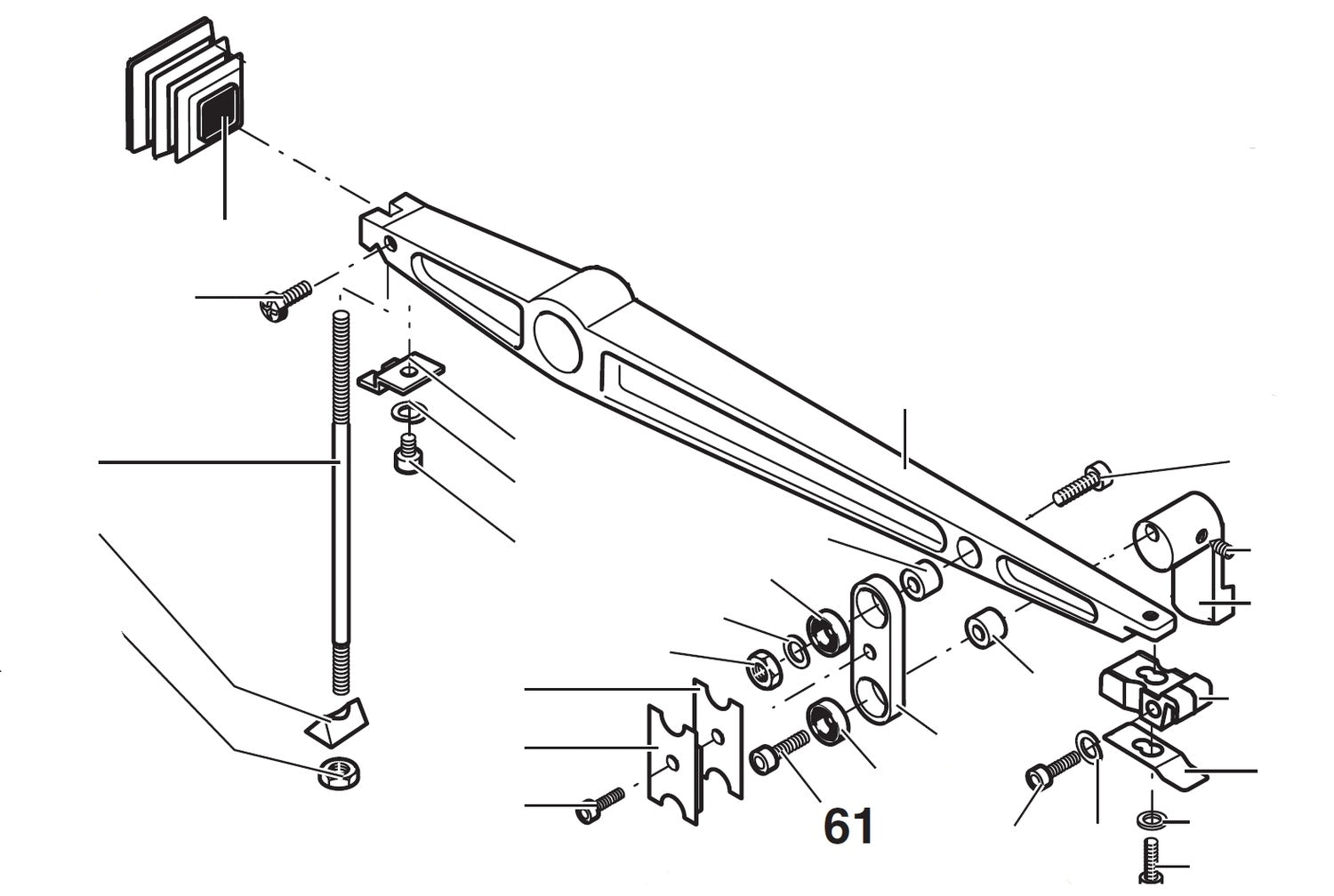 61