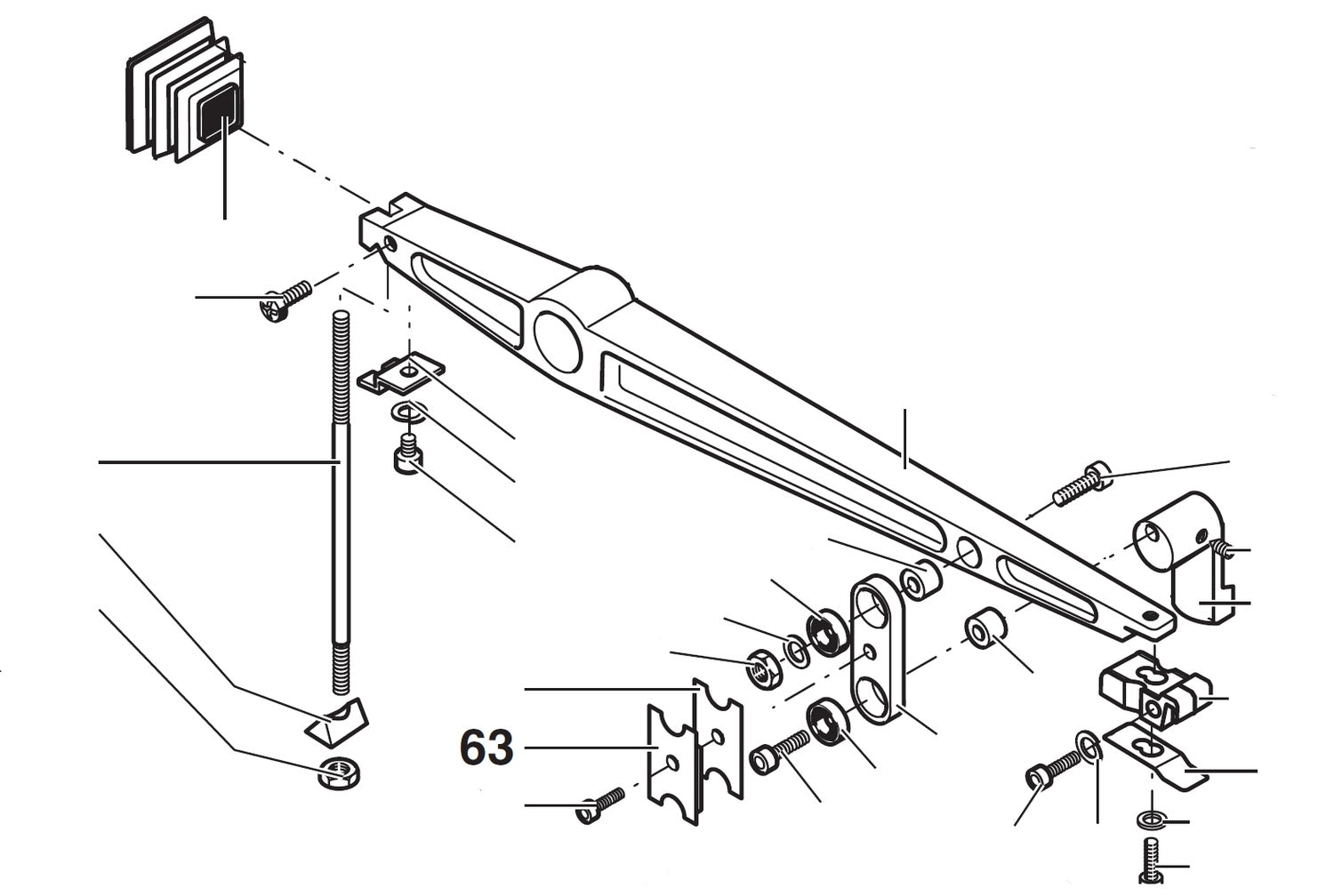 63