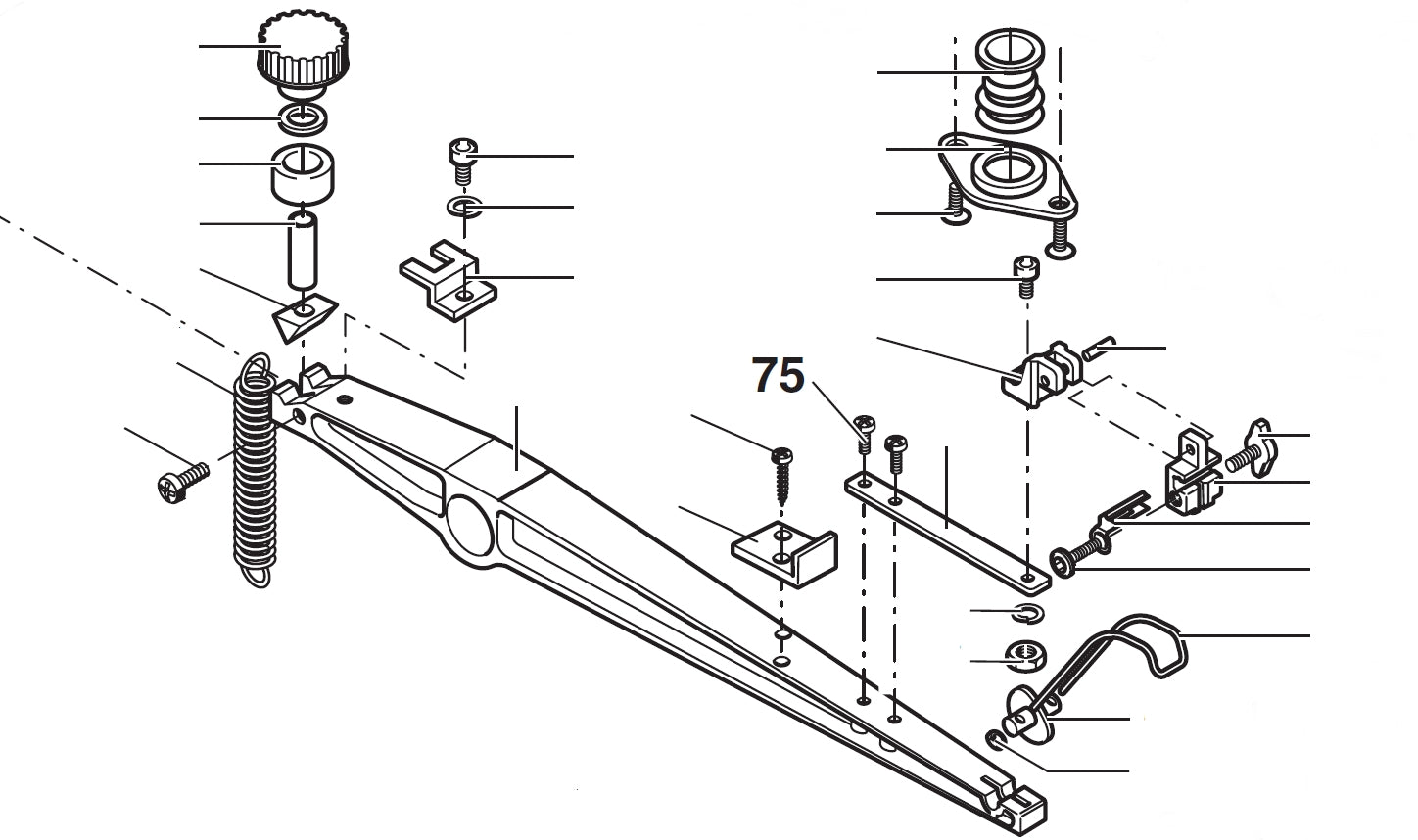 75