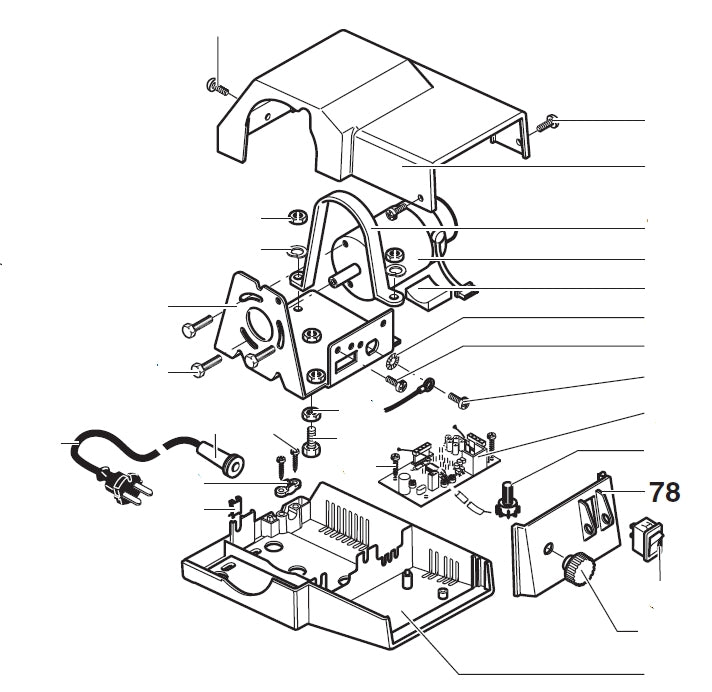 78