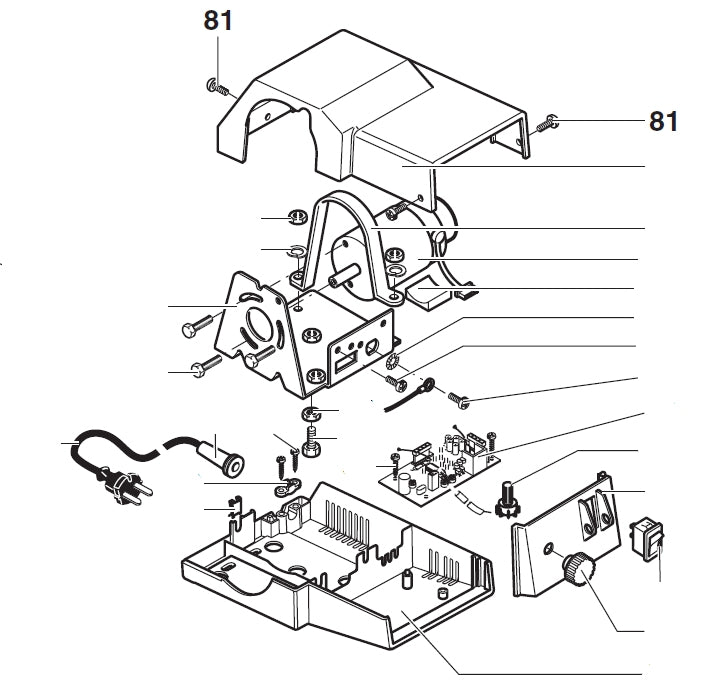 81

81