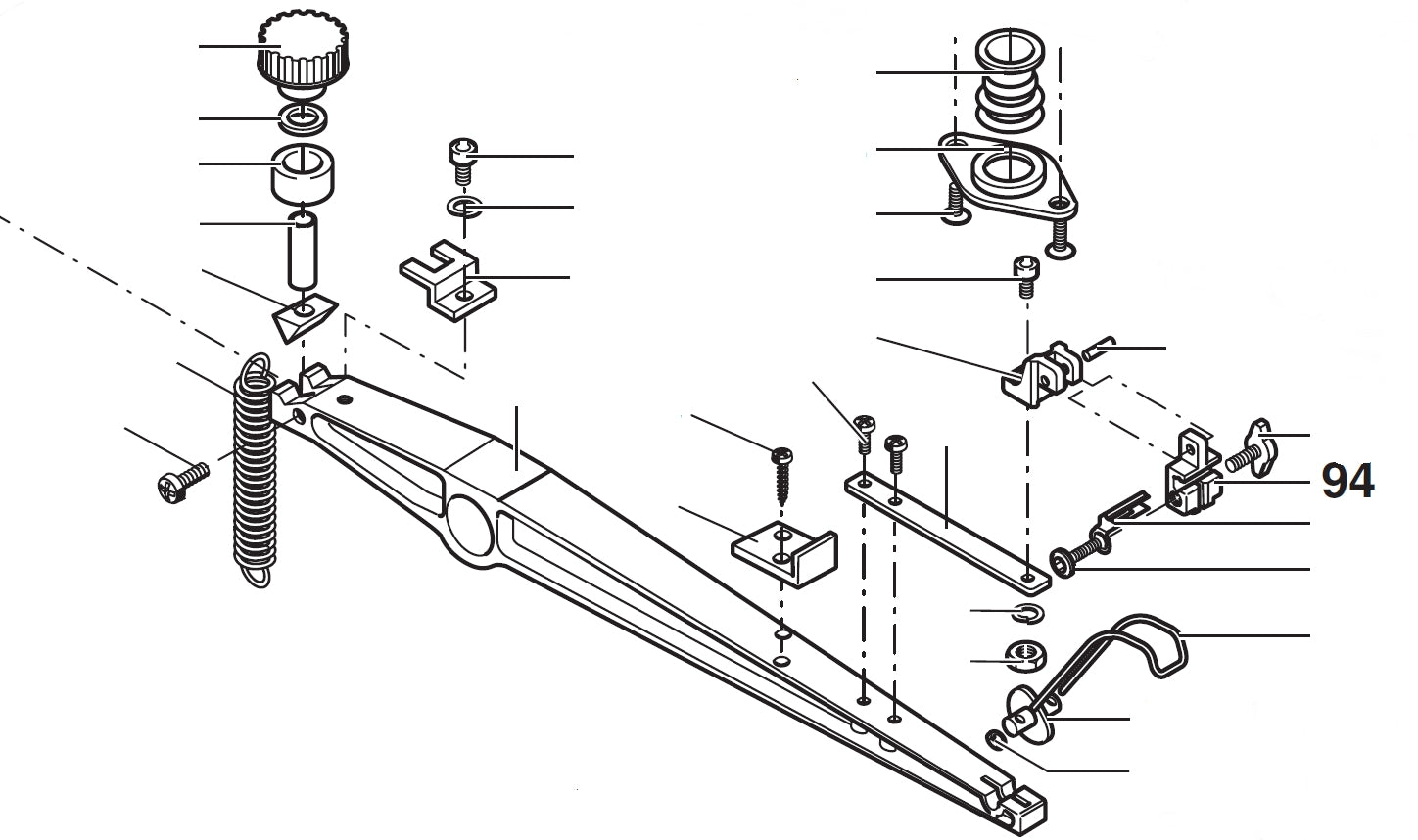 94