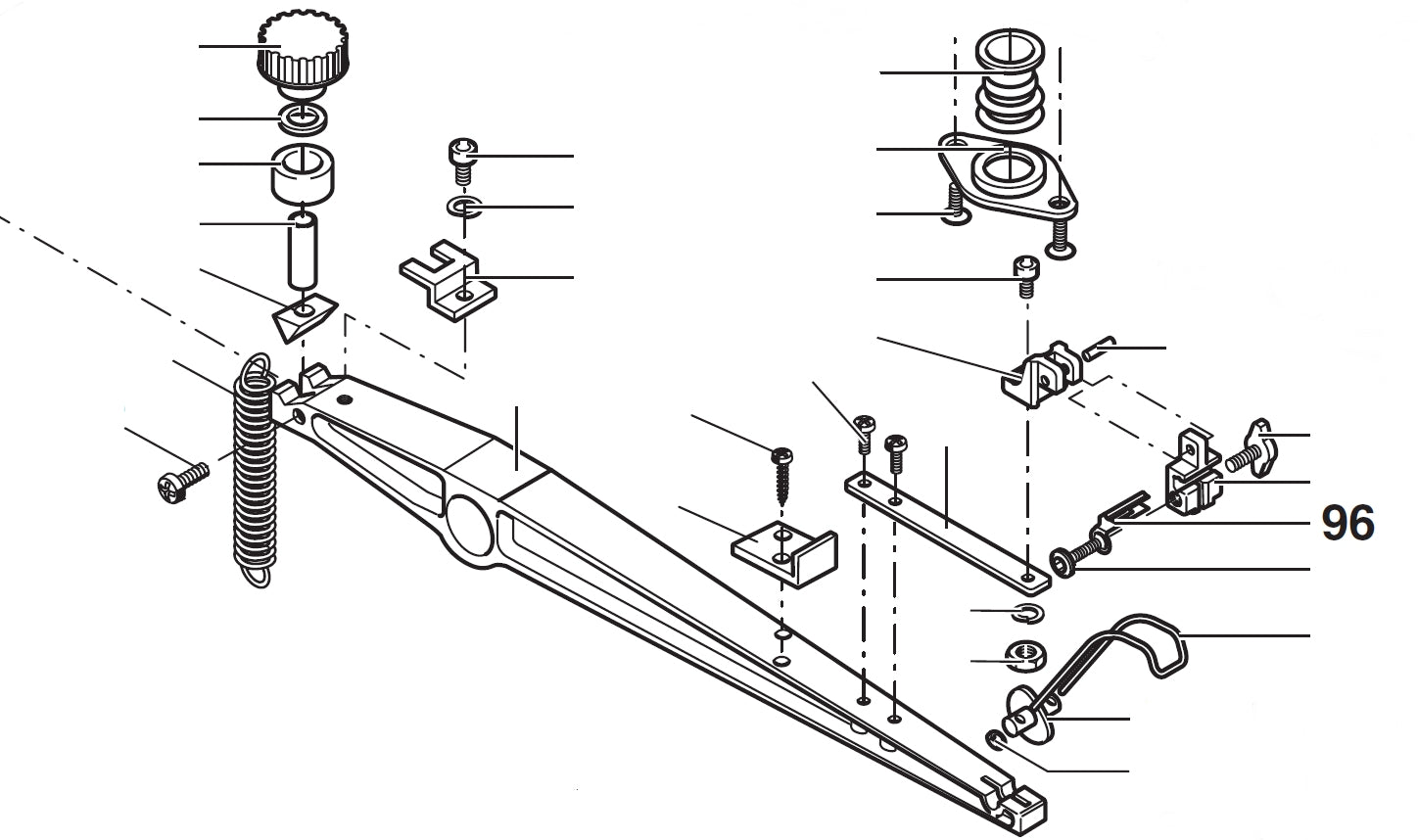 96