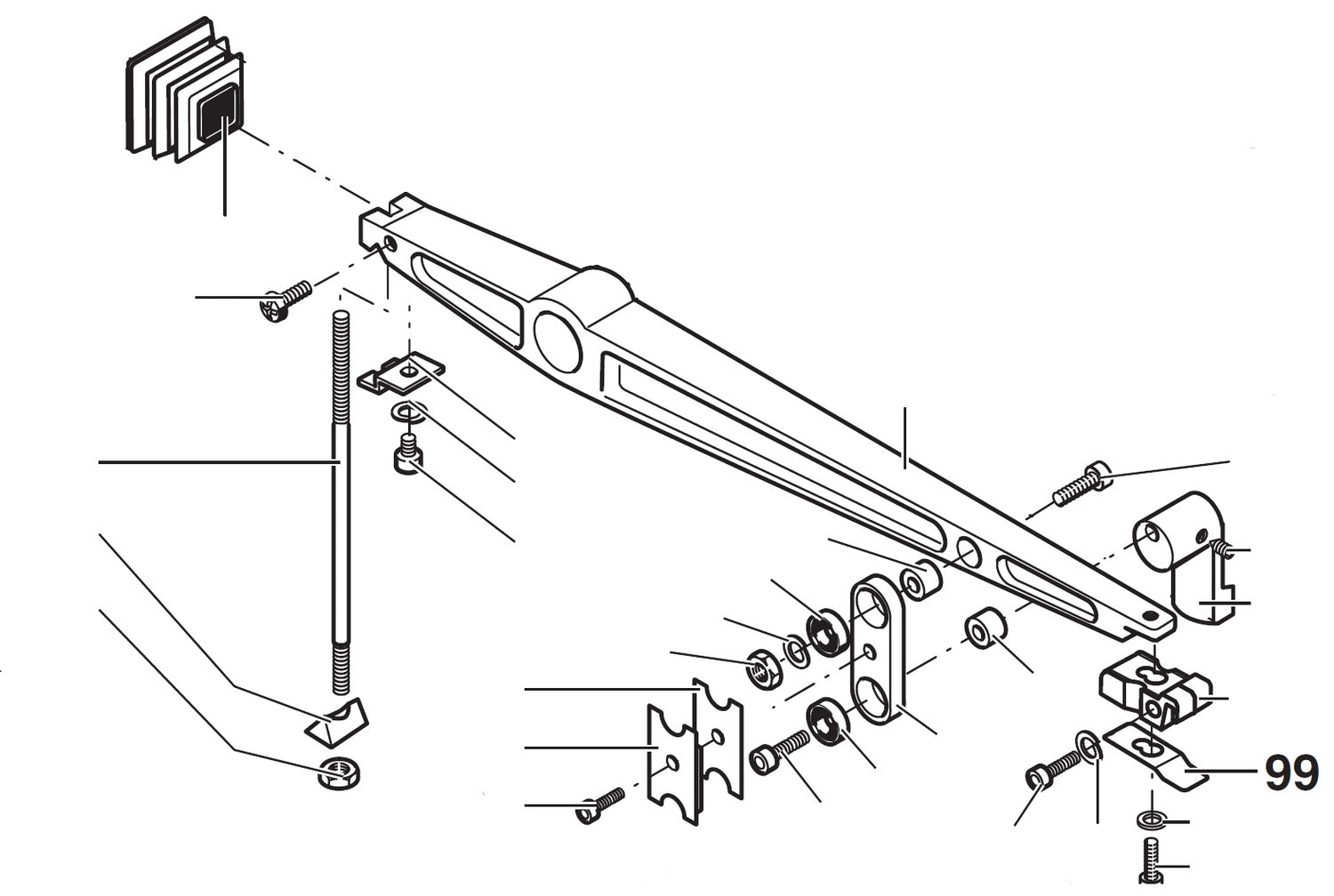 99