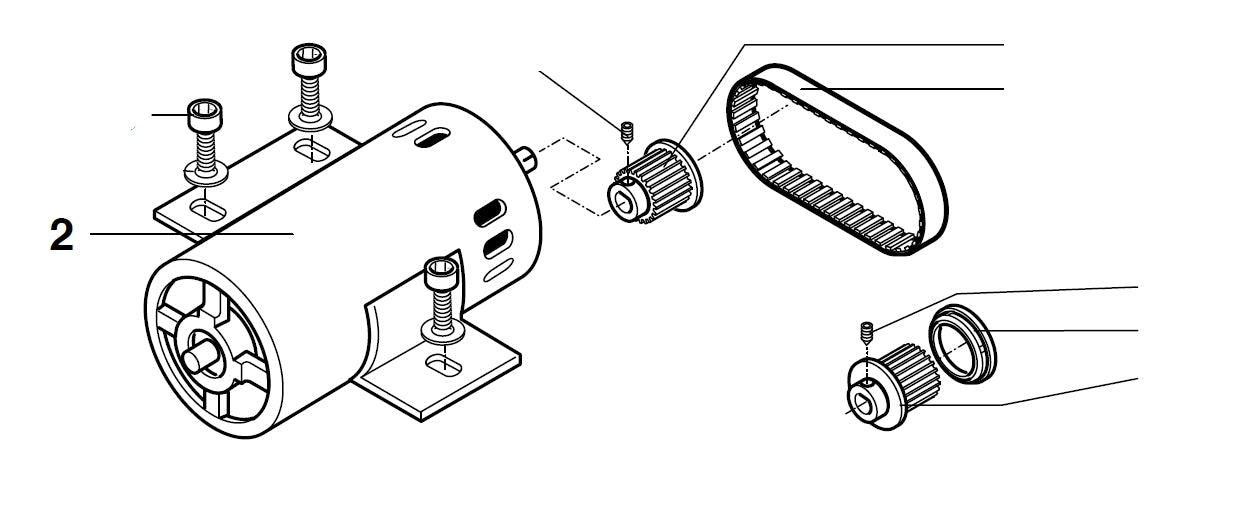 2