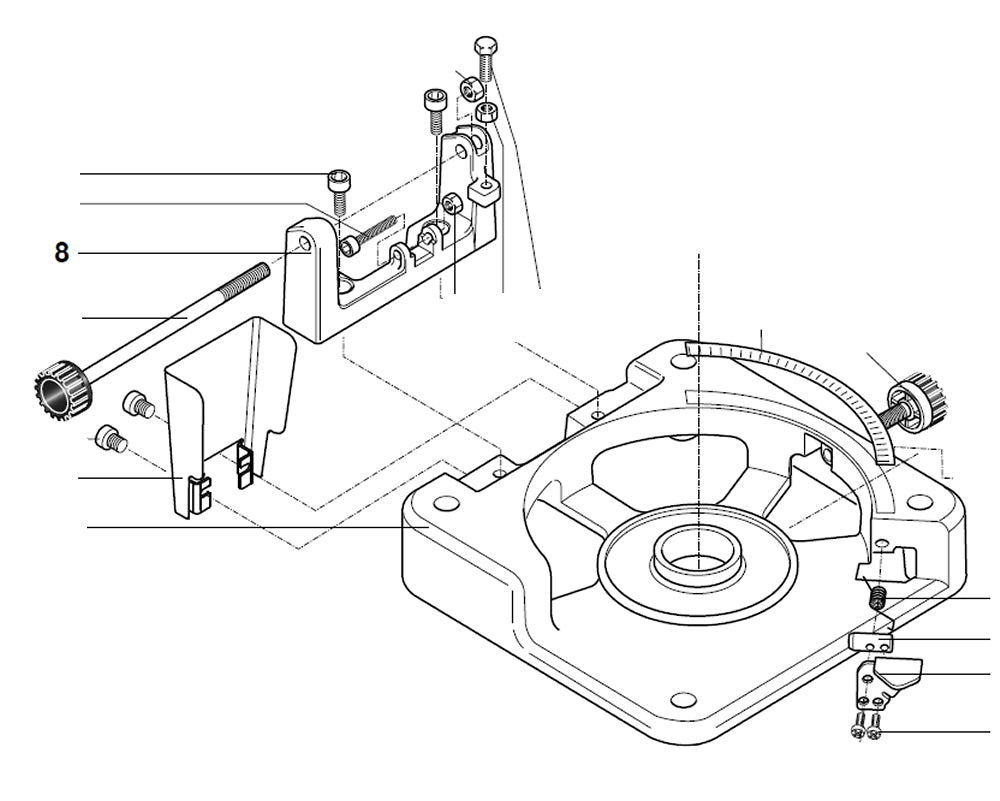 8