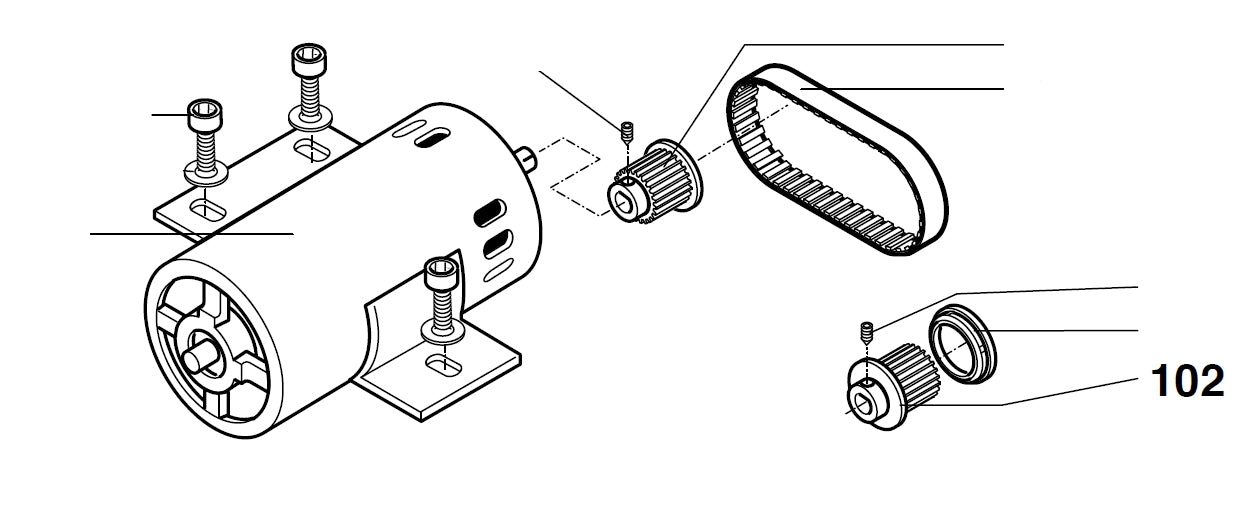 102