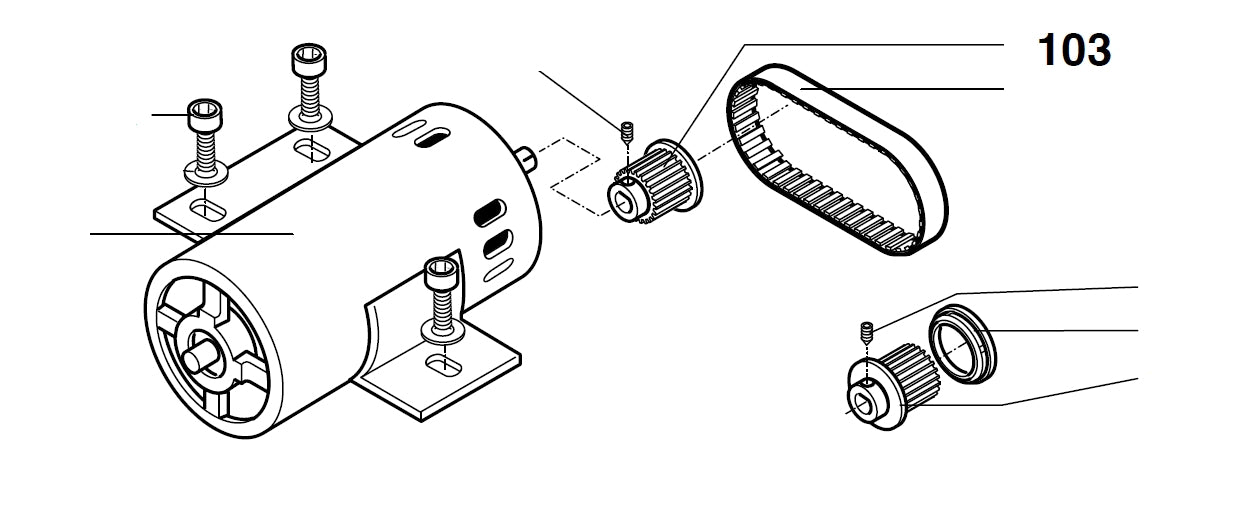 103