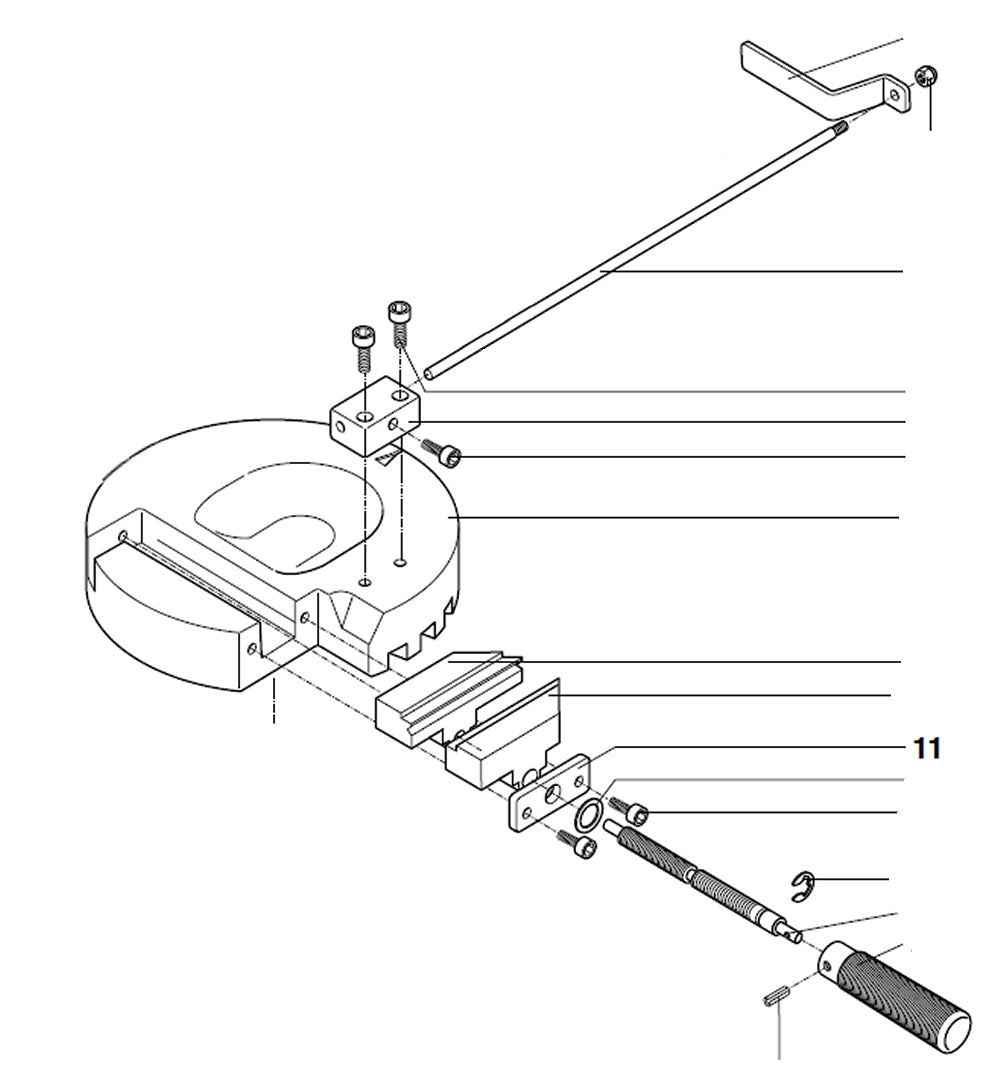 11