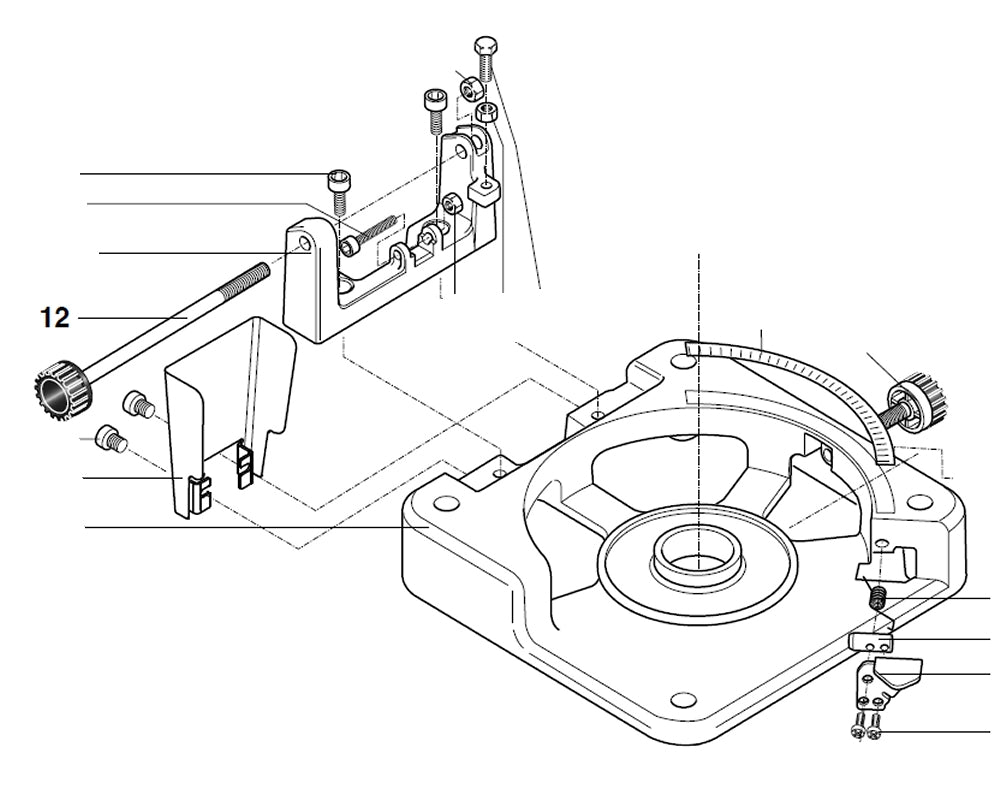 12