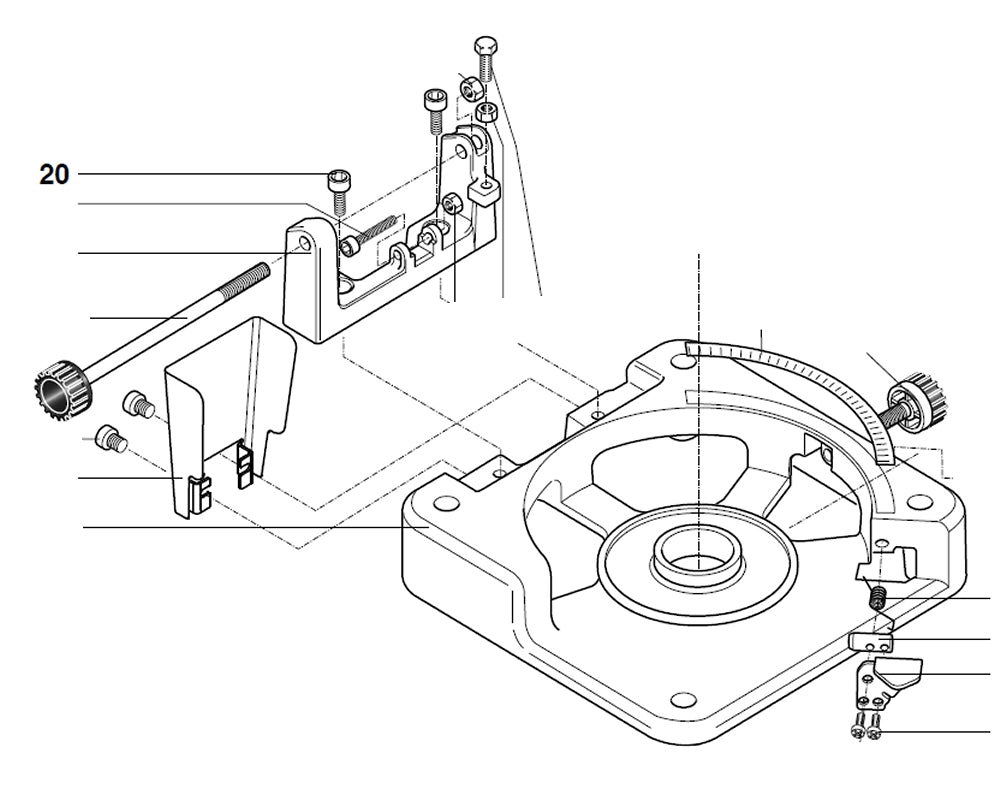 20