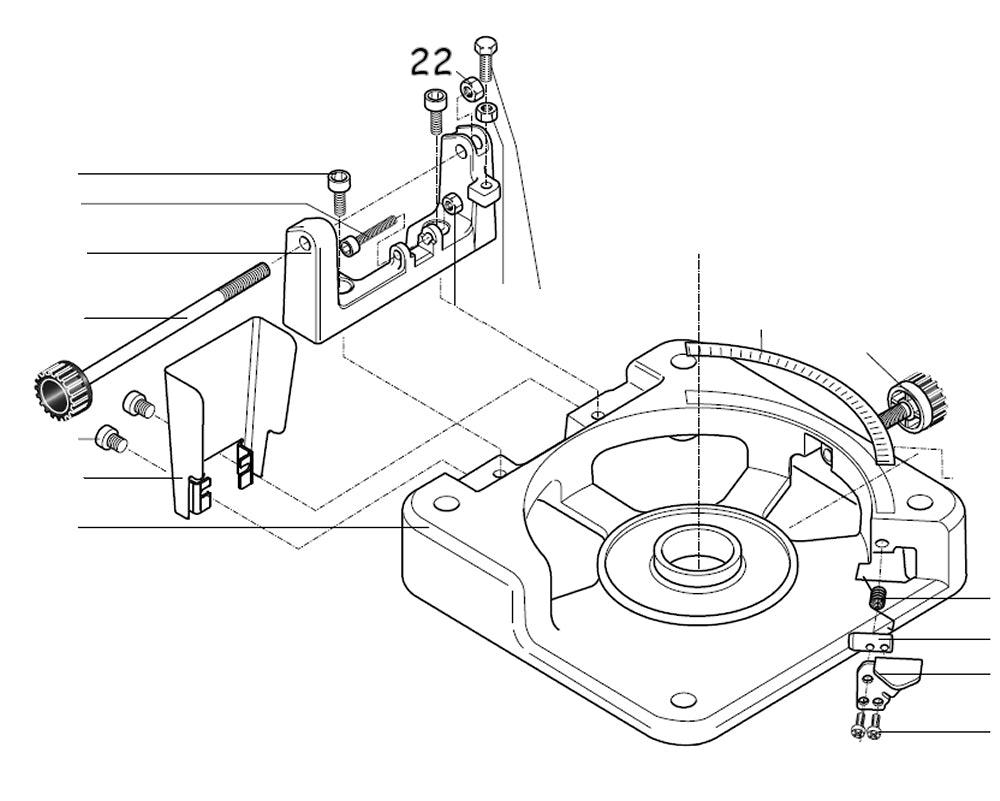 22