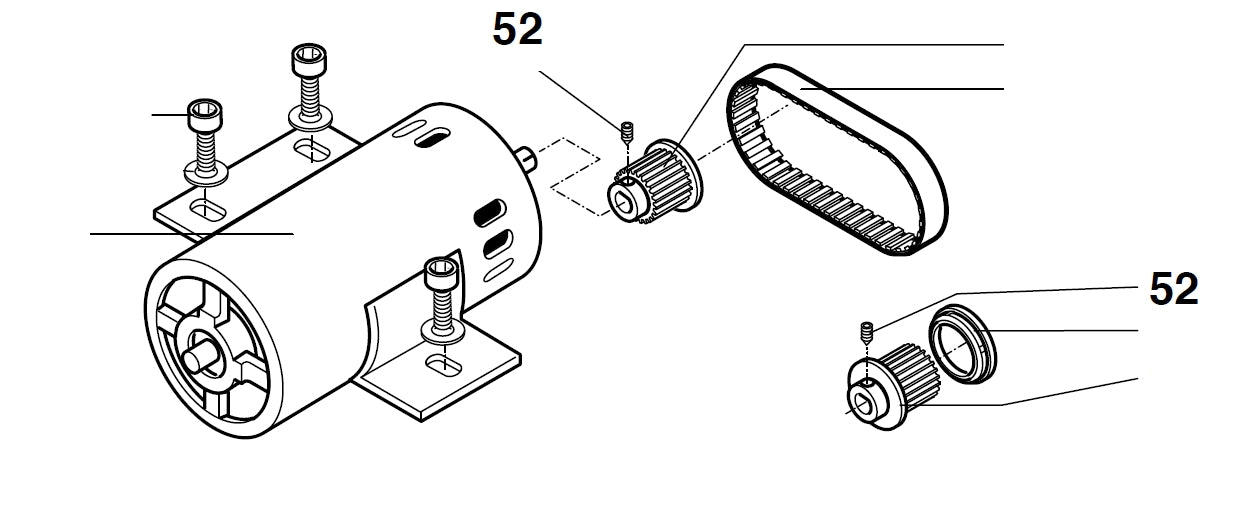 52

52