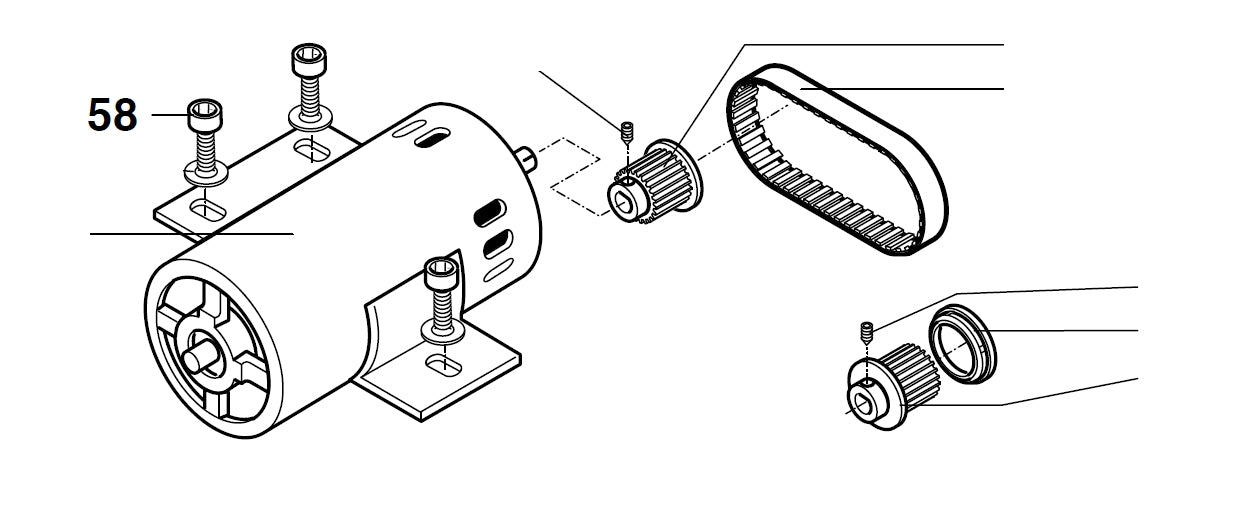 58