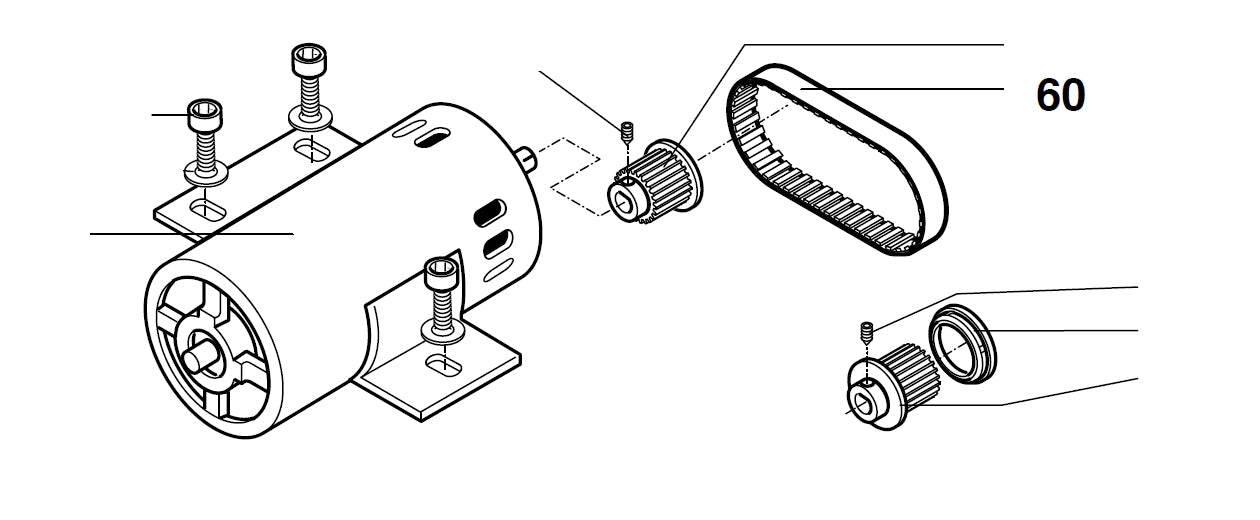 60