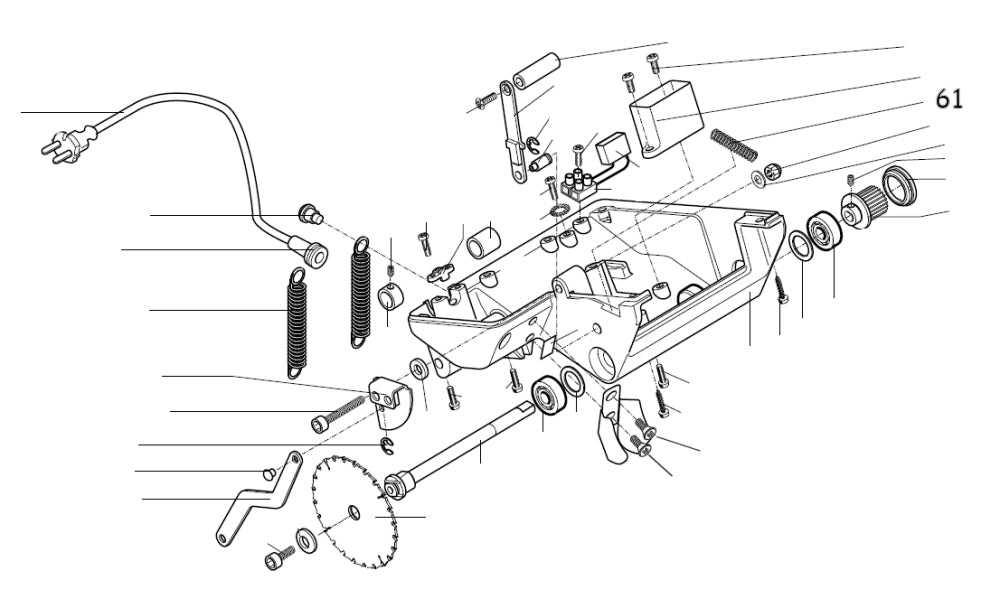 61