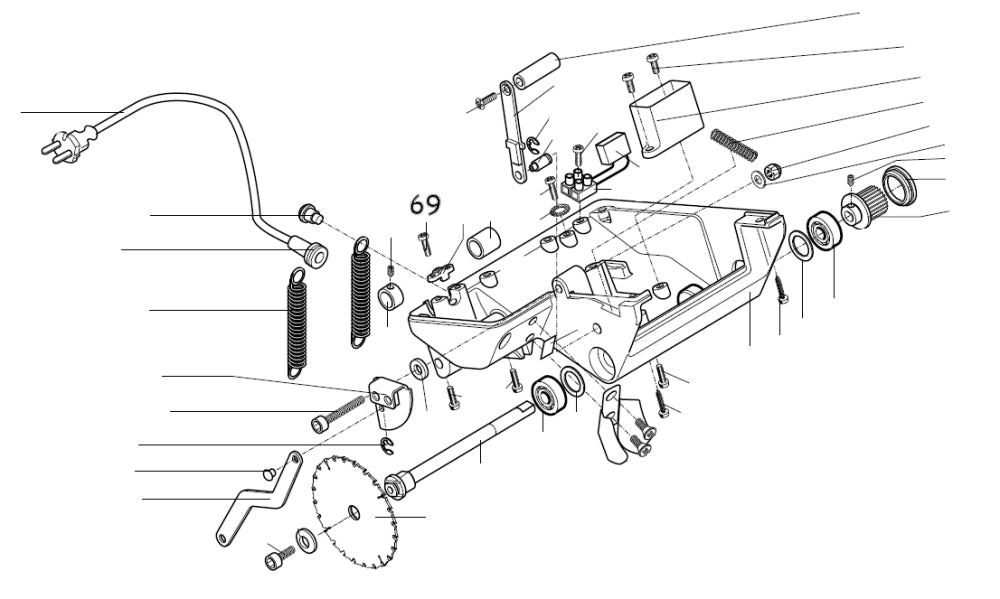 69