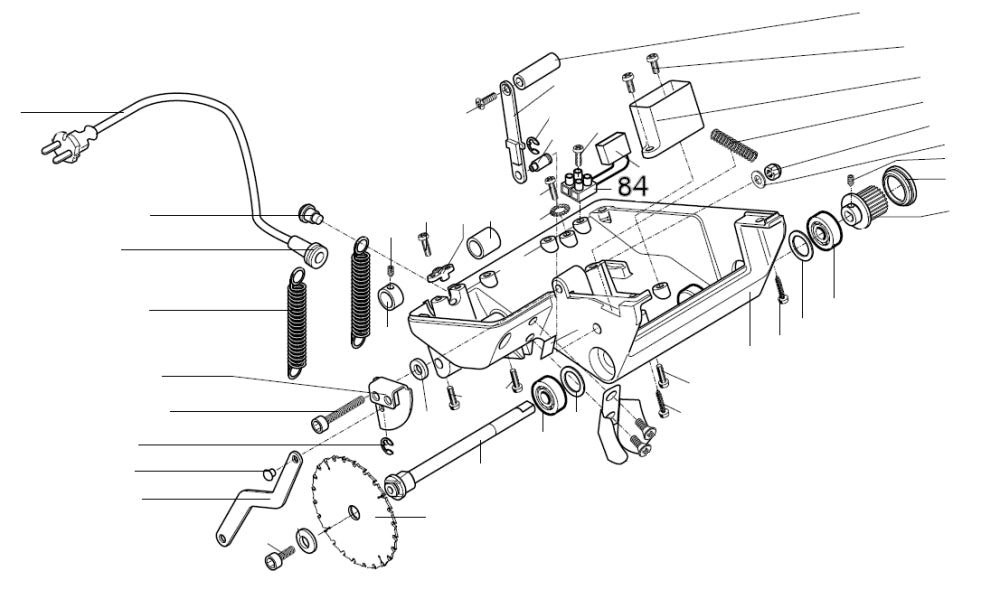 84