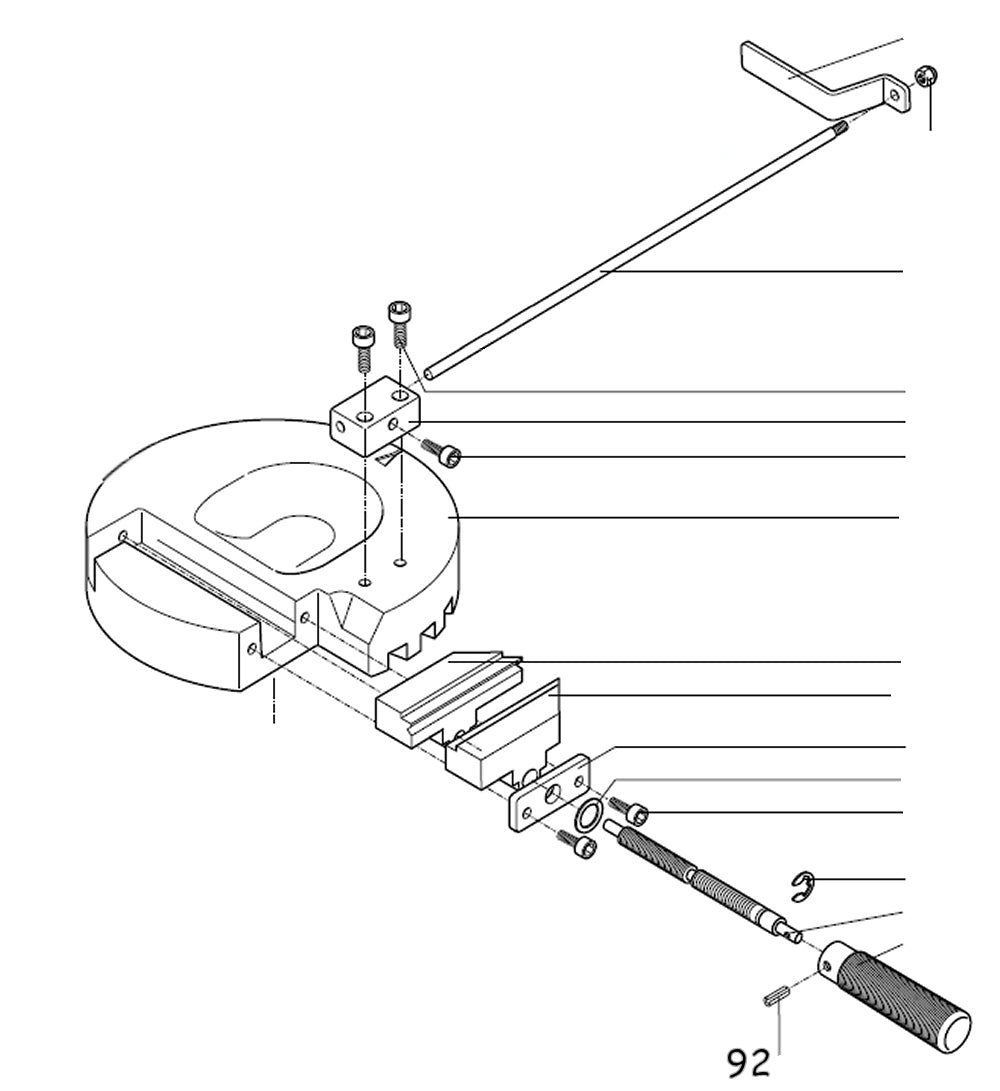 92