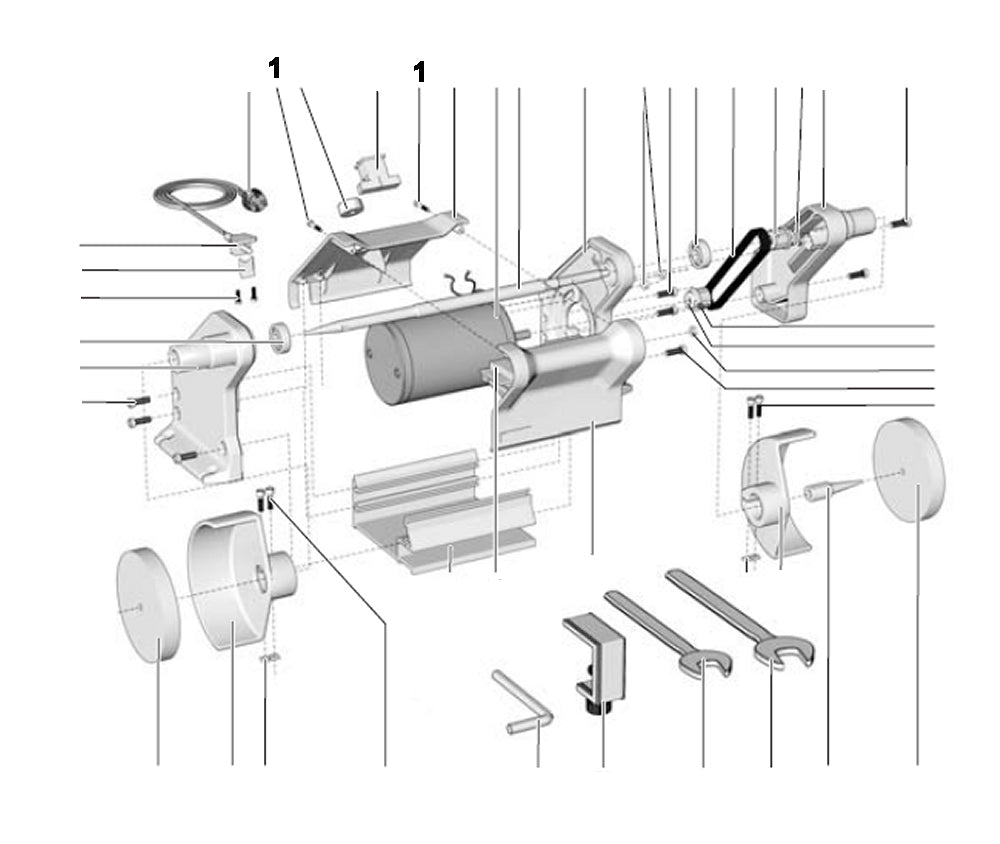 1
1