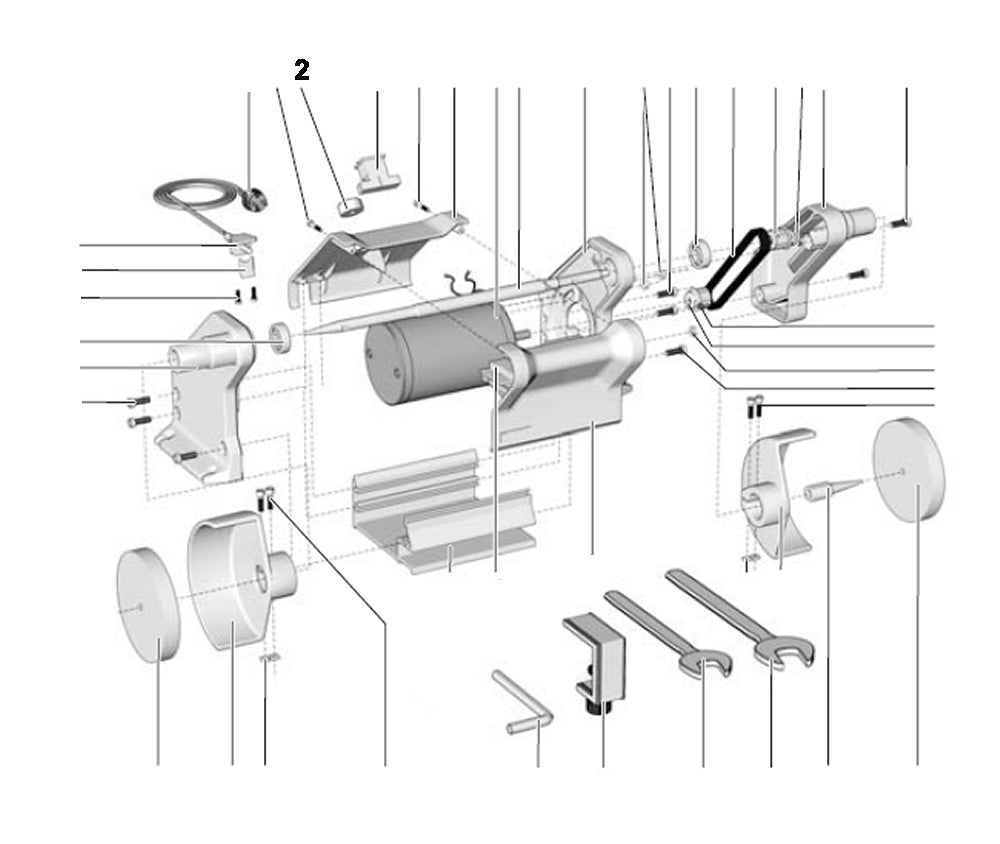 2