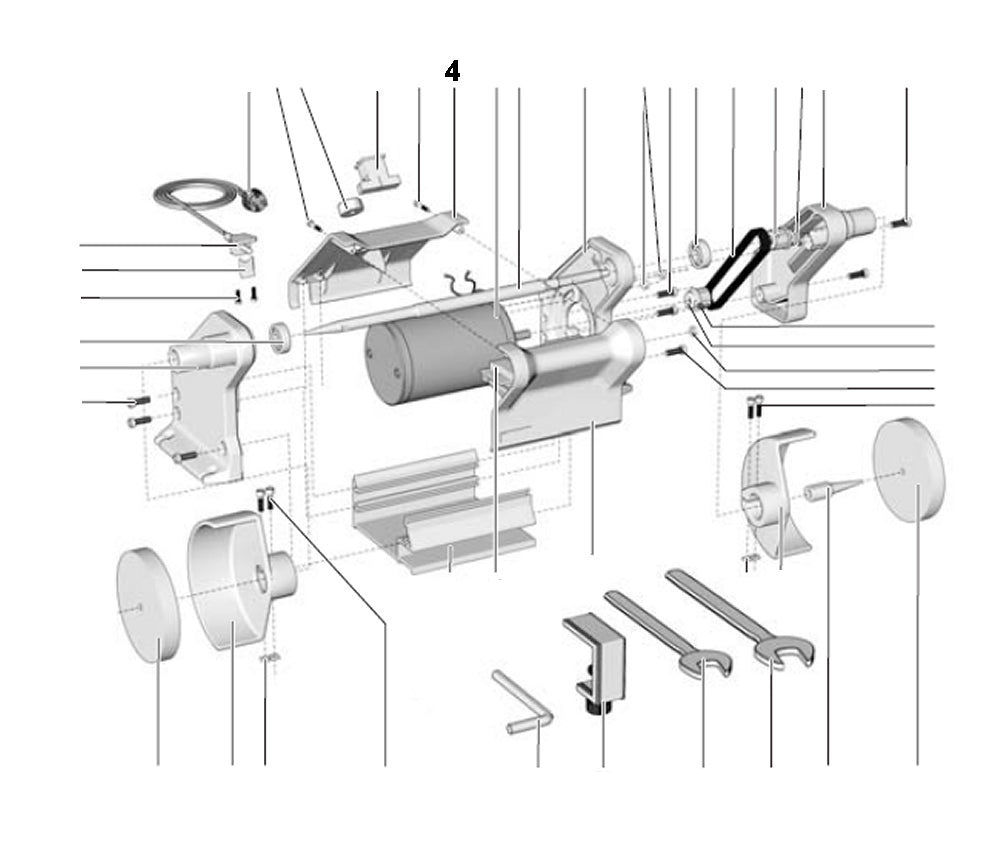 4