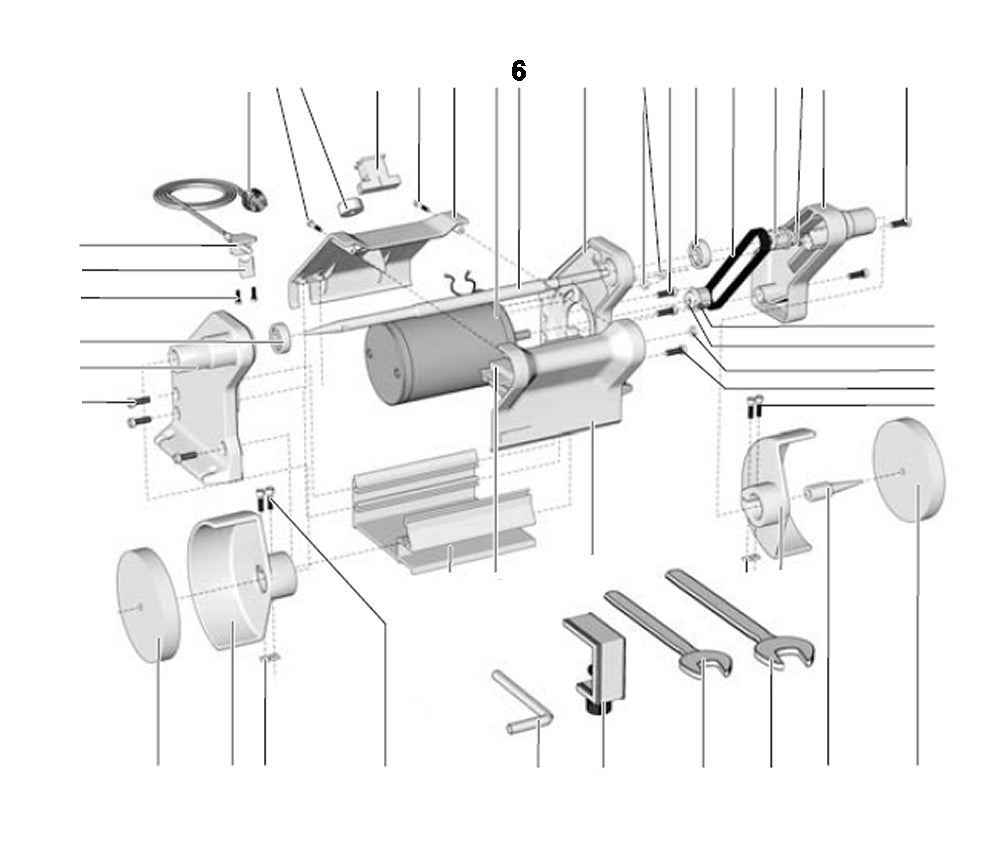 6