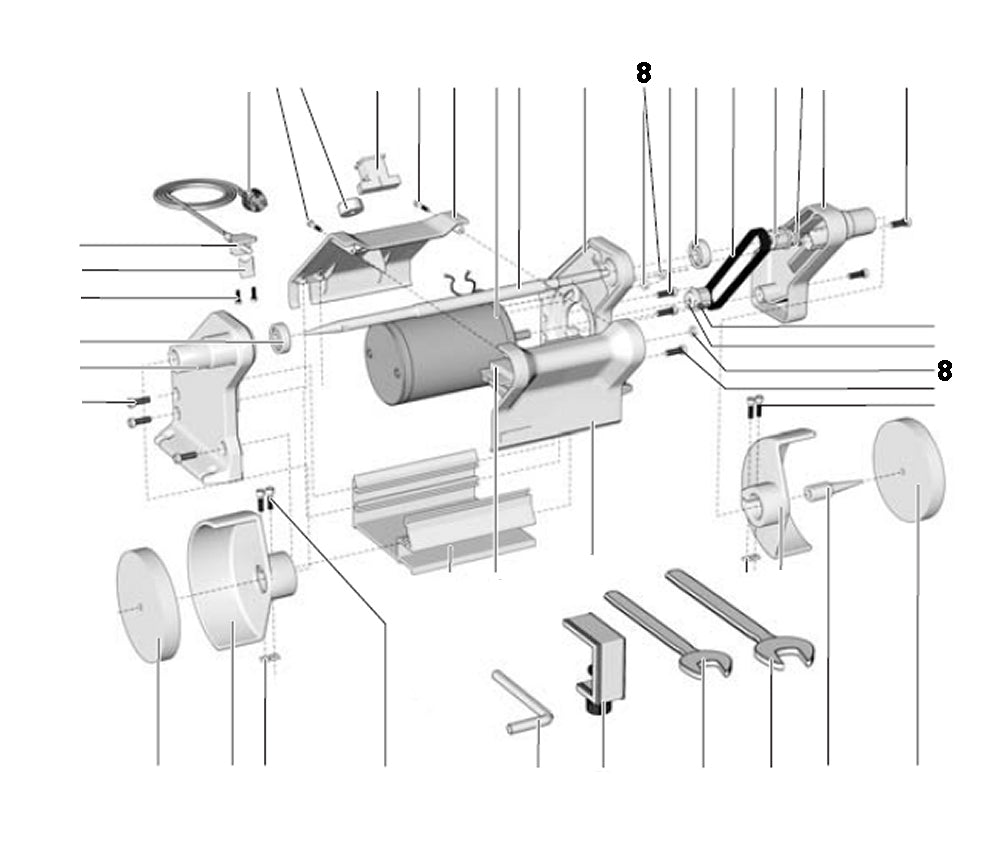 8

8