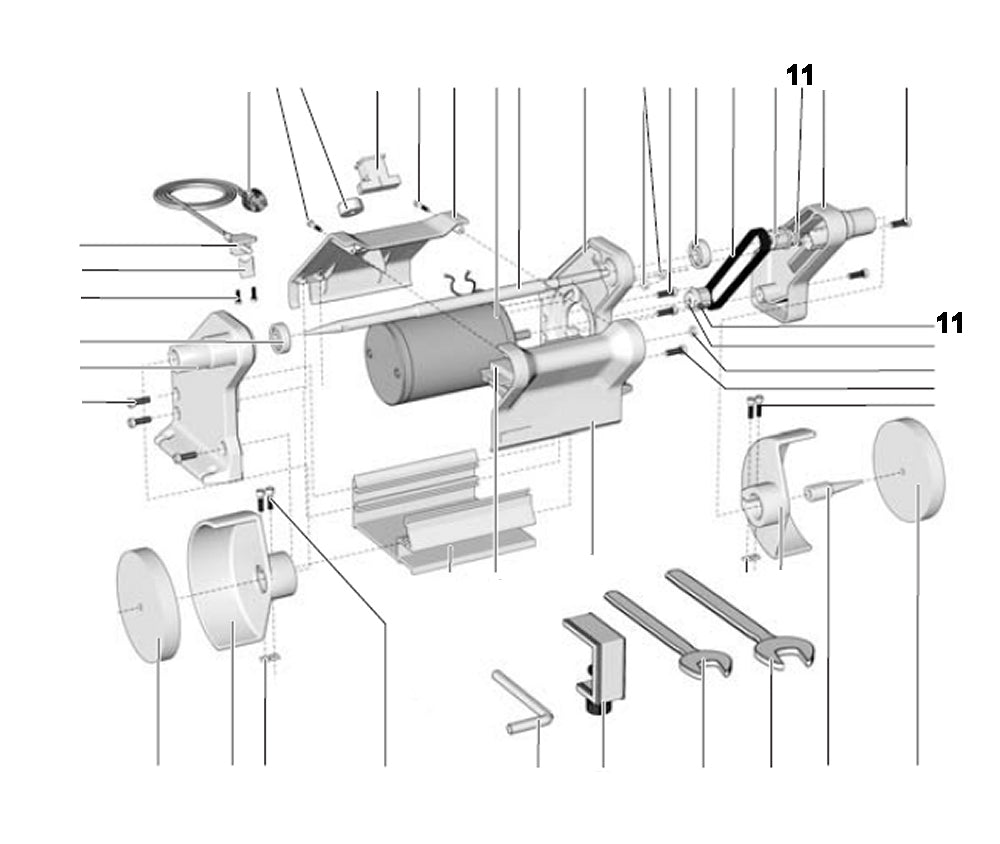 11
11