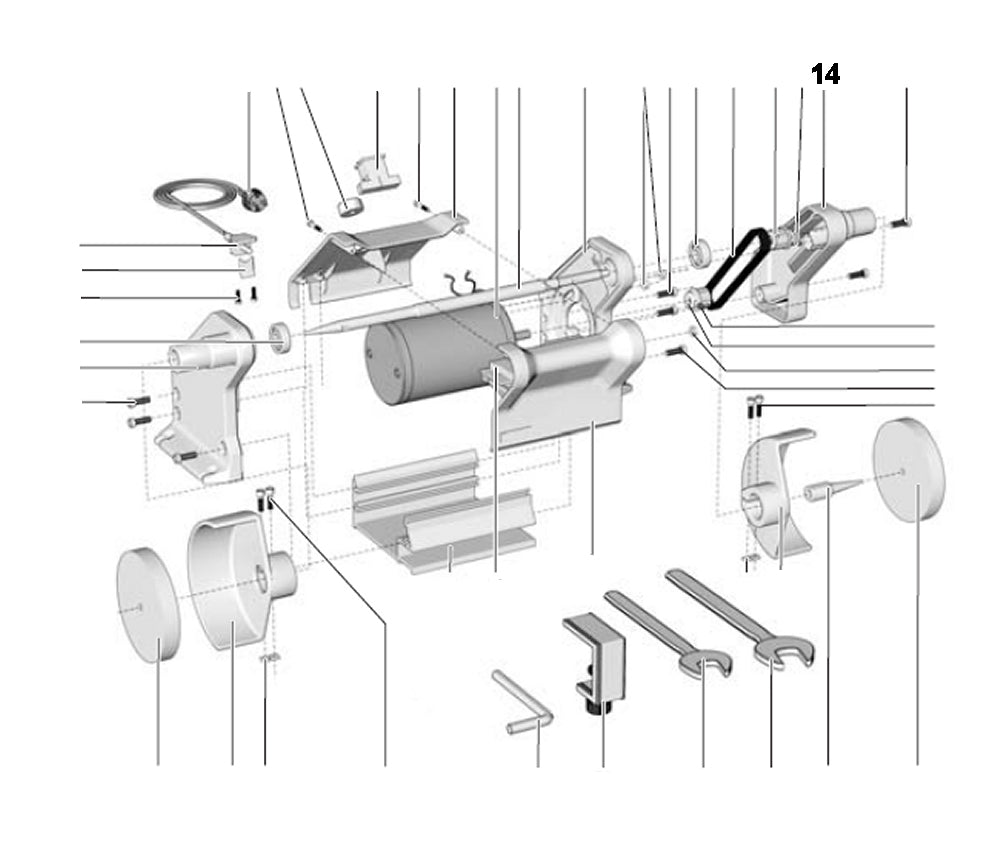 14