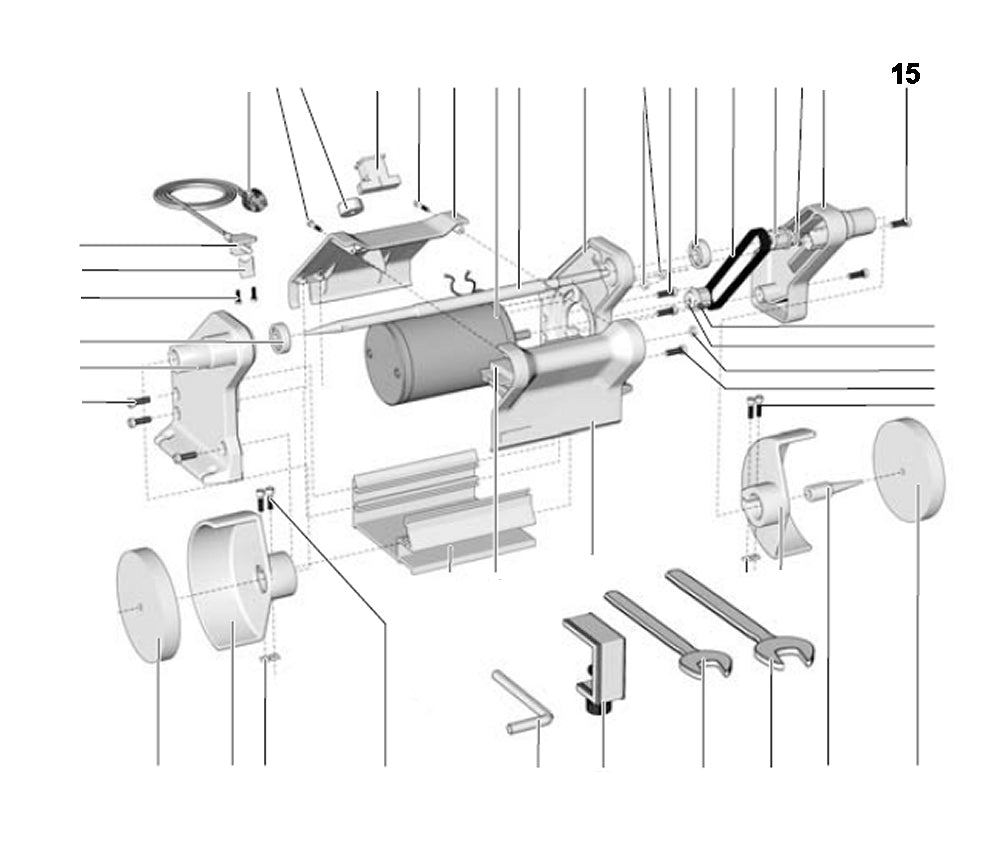 15