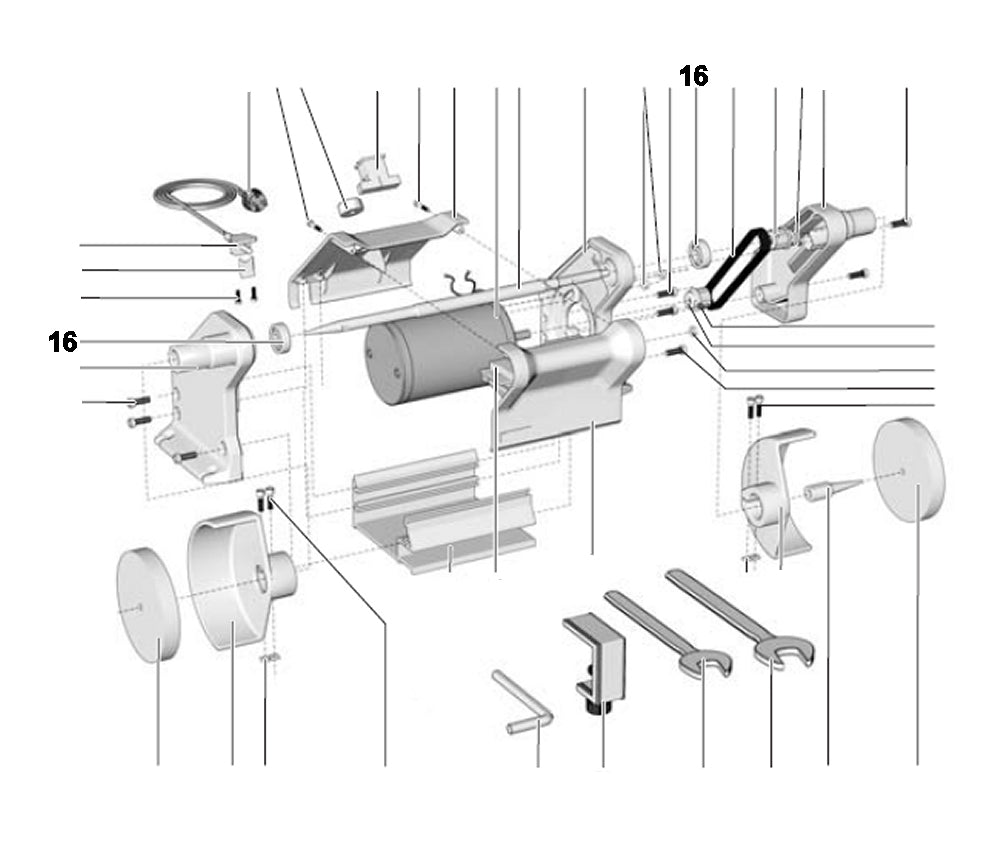 16

16