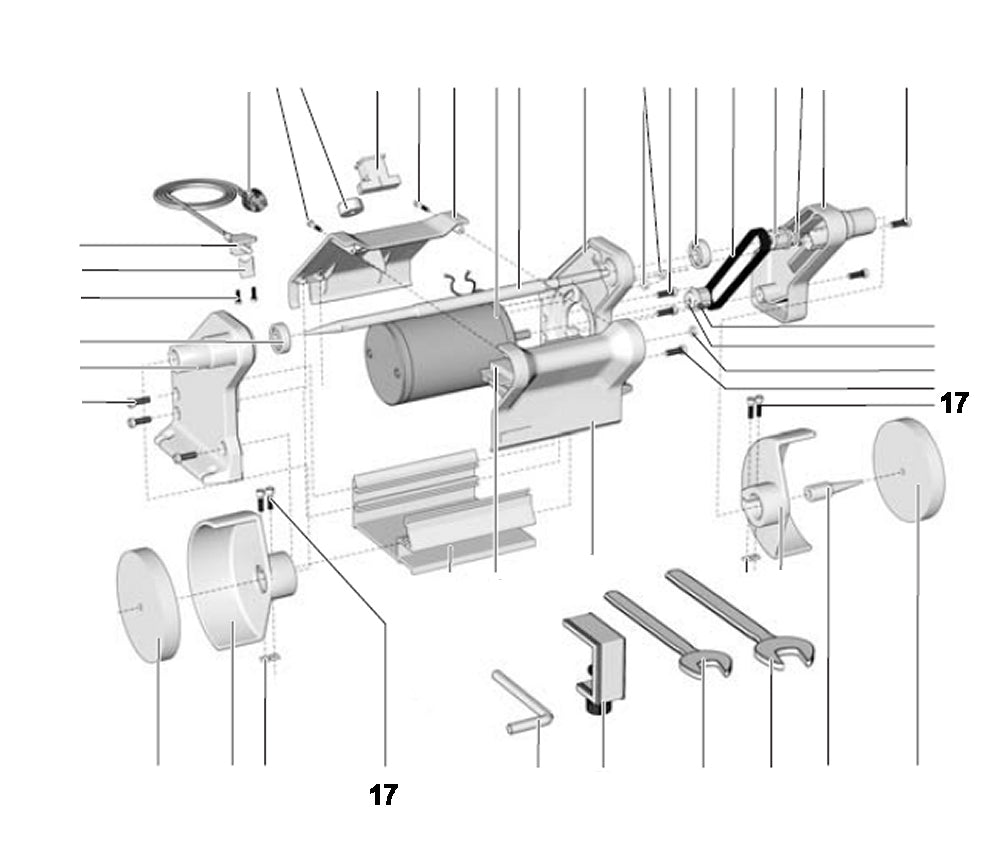 17

17