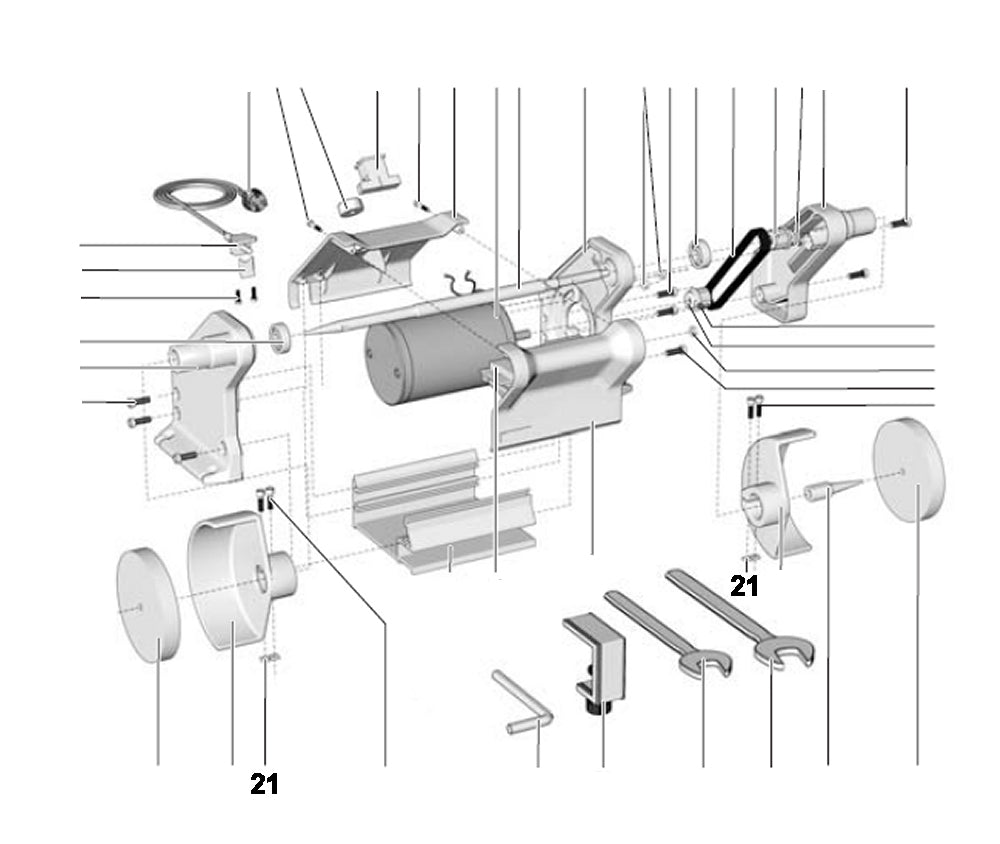 21

21