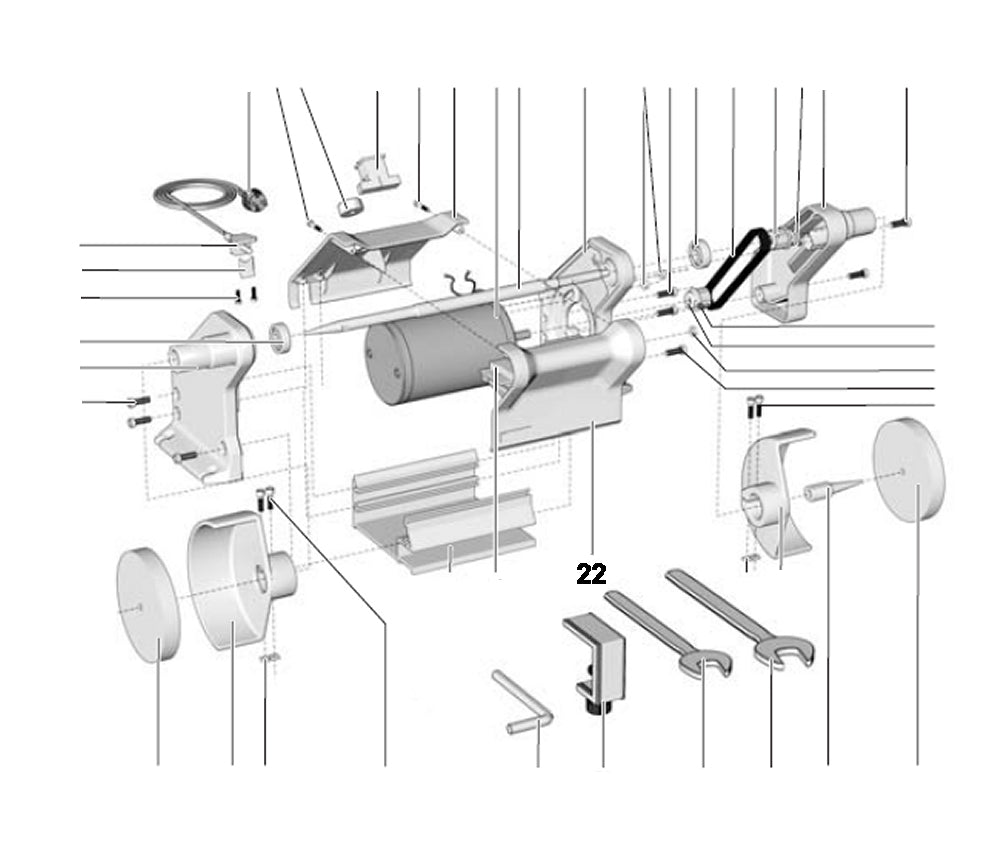 22