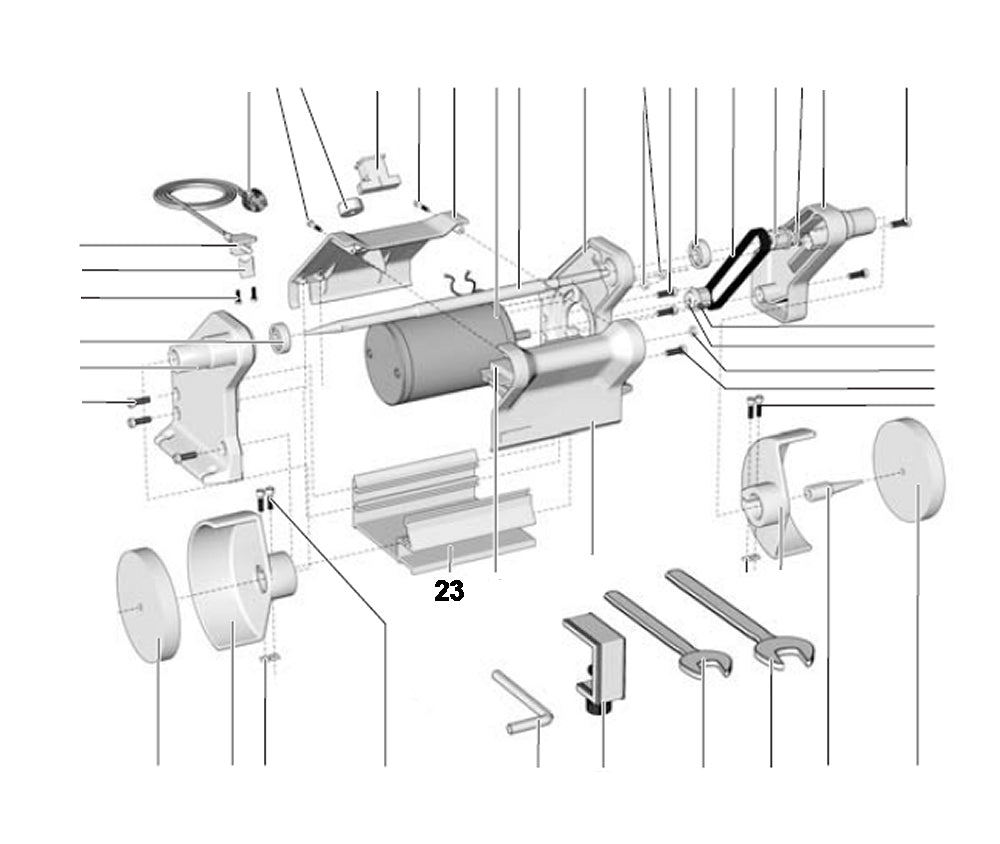 23