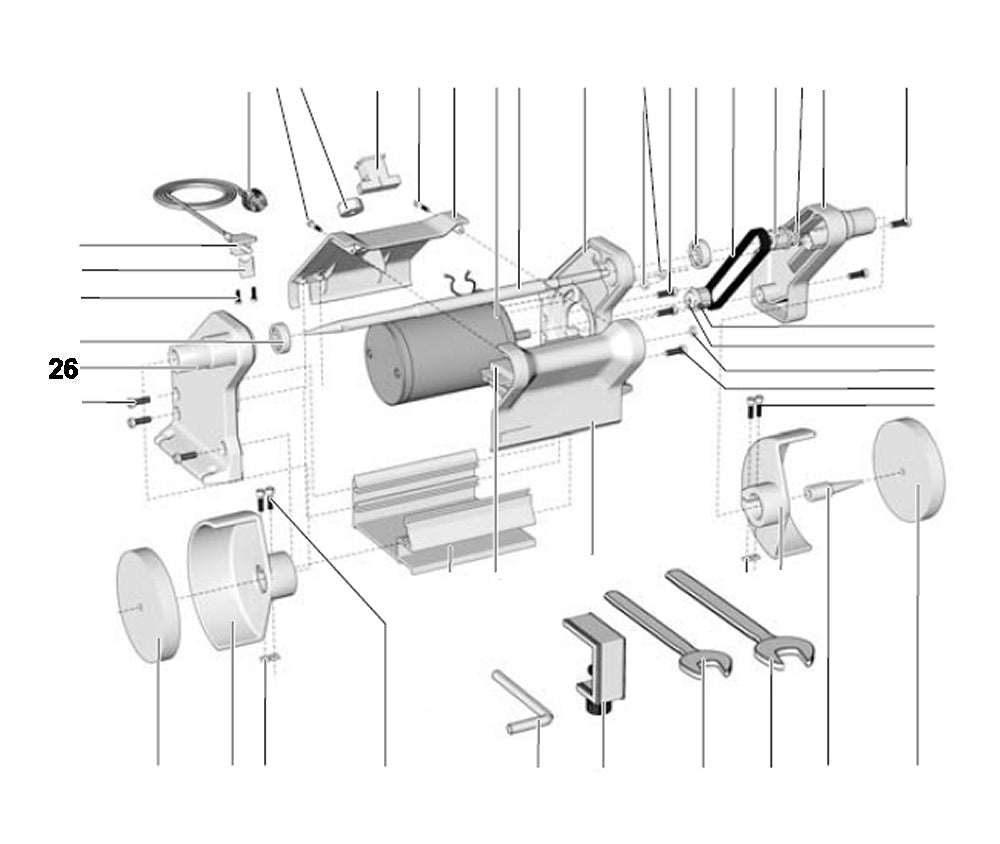 26